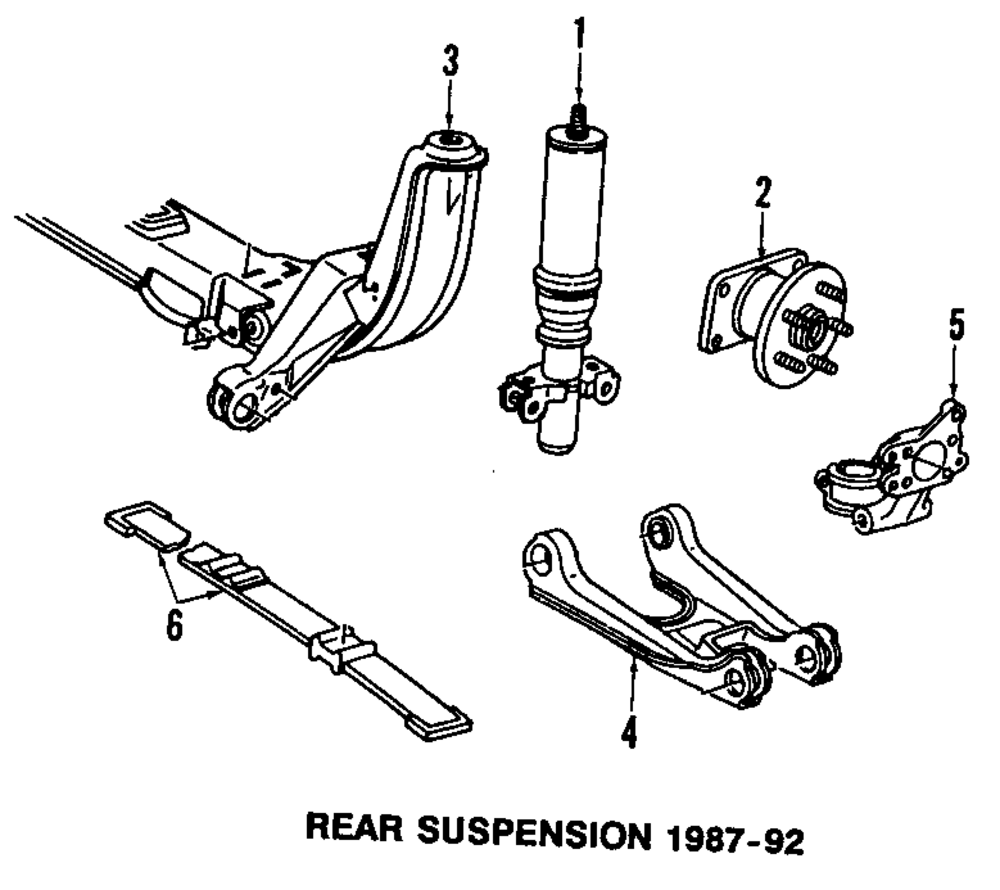 3
1
2
5
6
4
REAR SUSPENSION 1987-92