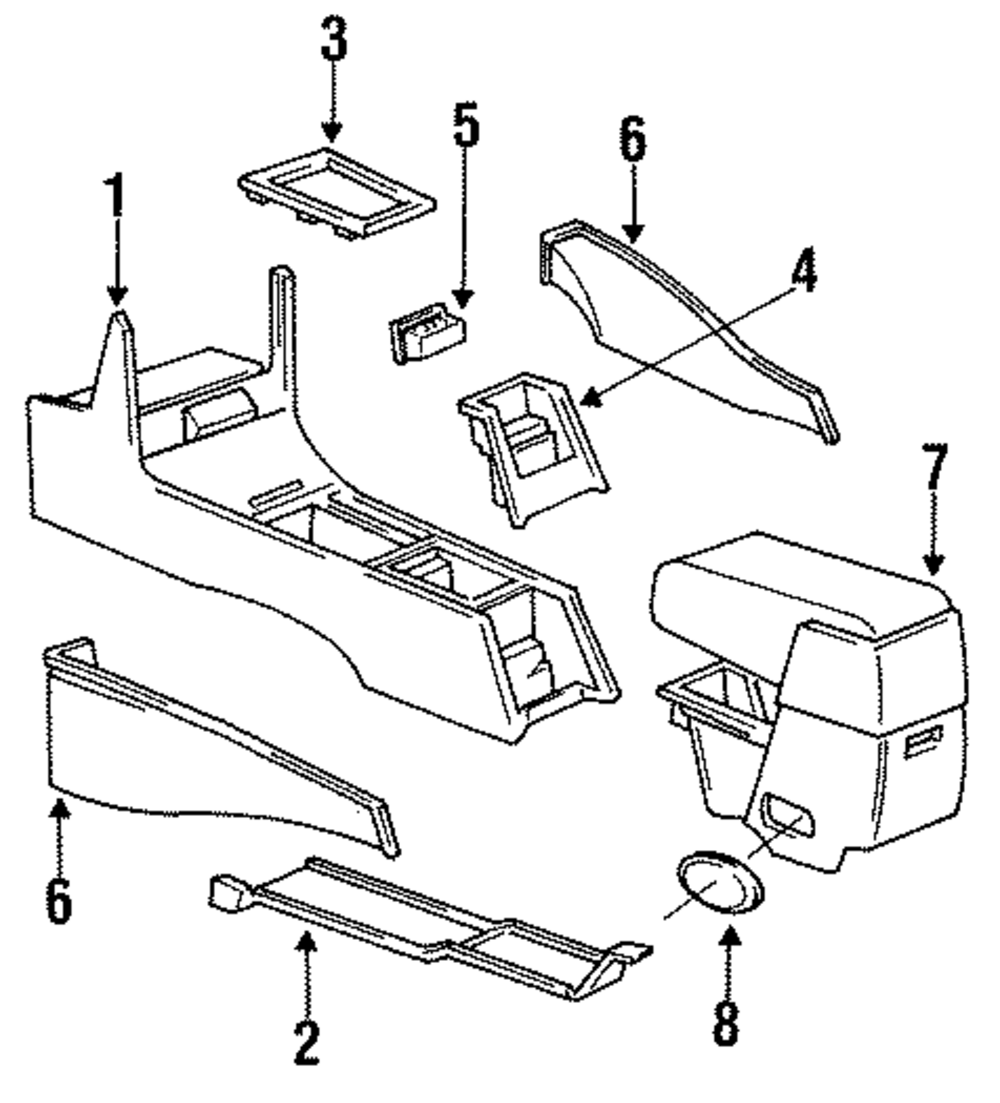 3
5
6
1
4
7
6
2
8