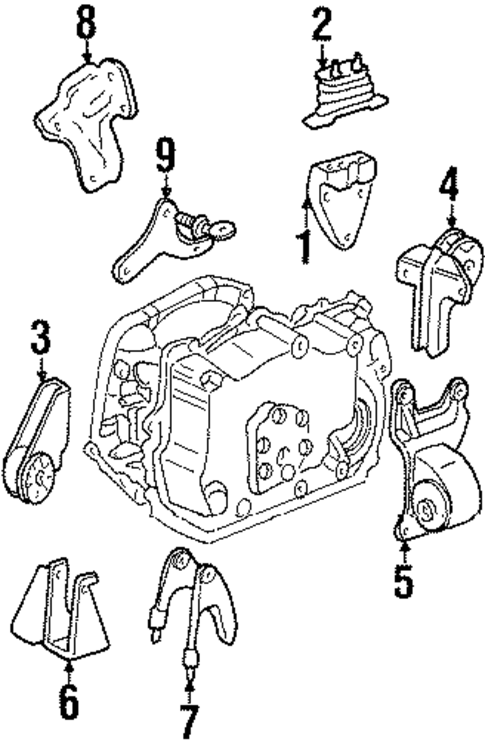 8
2
9
1
4
3
5
6
7