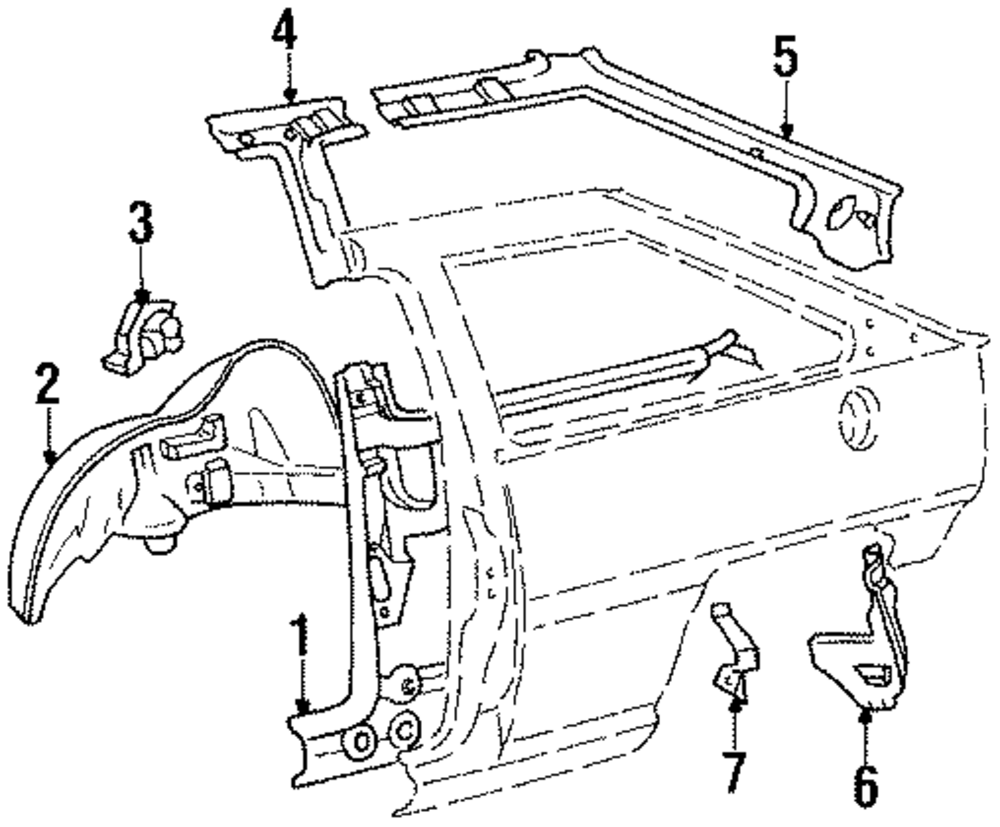 4
5
3
2
1
7
6