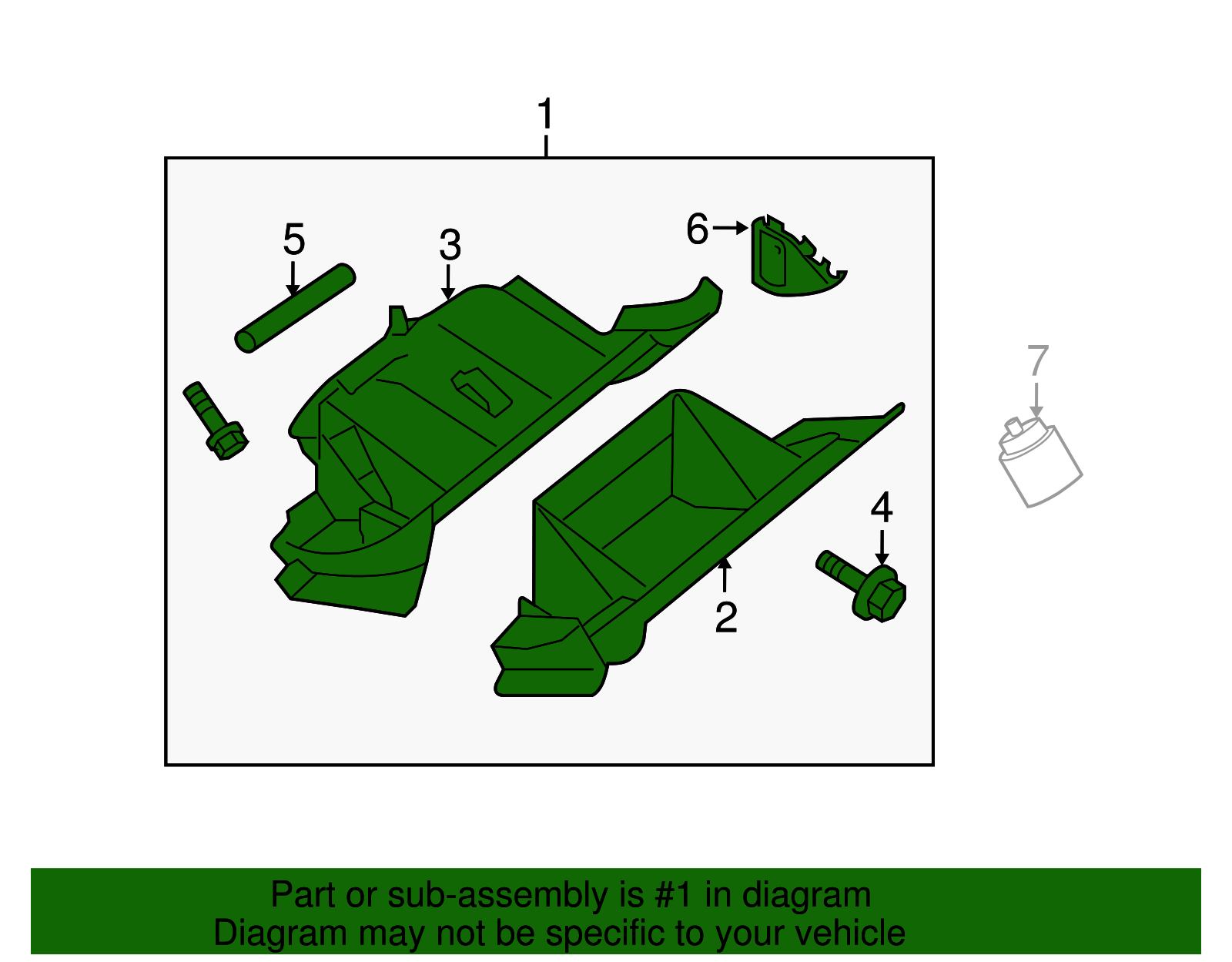 1

5

3

6

7

4

2

Part or sub-assembly is #1 in diagram
Diagram may not be specific to your vehicle