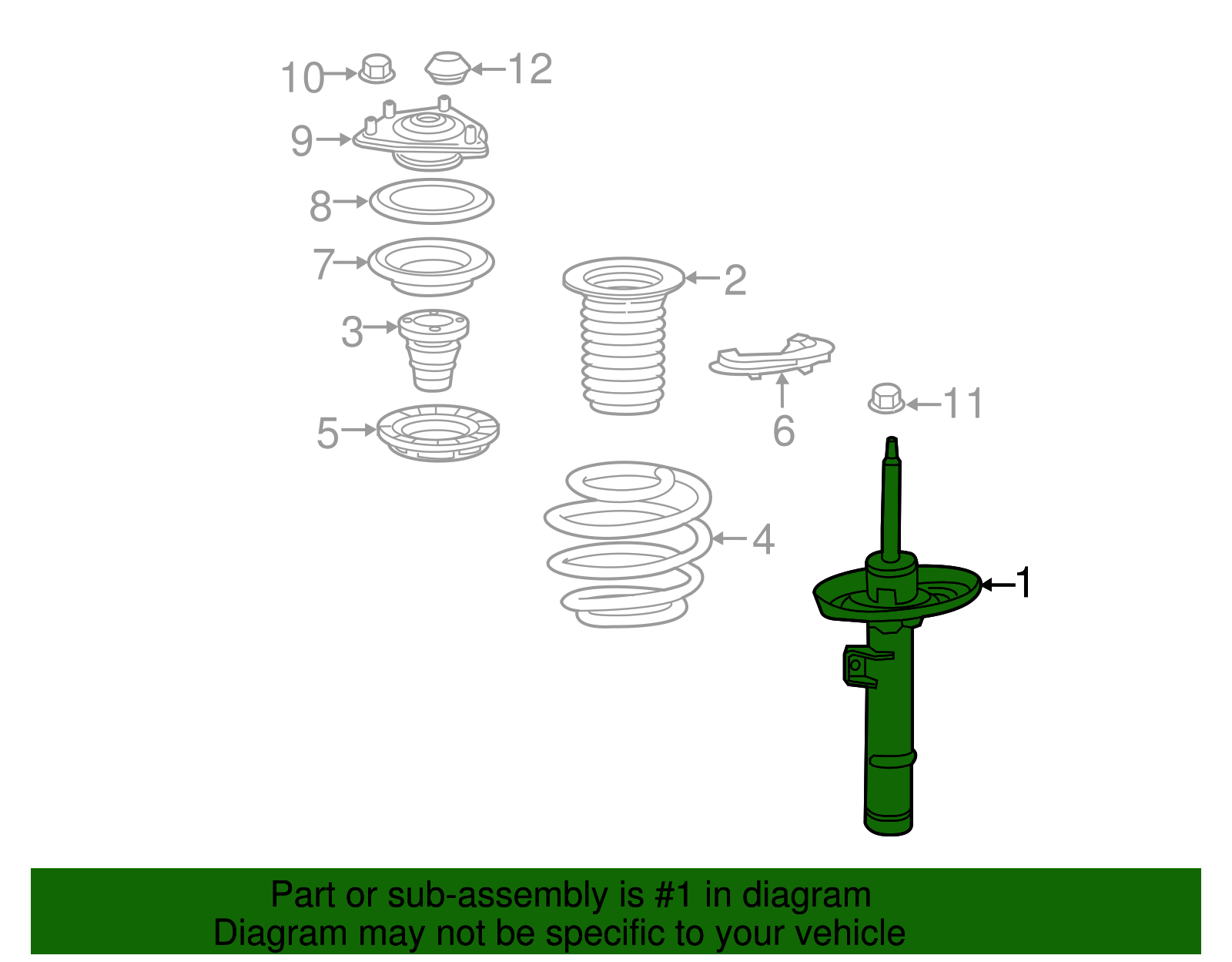 10
12
9
8
7
2
3
6
11
5
4
1

Part or sub-assembly is #1 in diagram
Diagram may not be specific to your vehicle