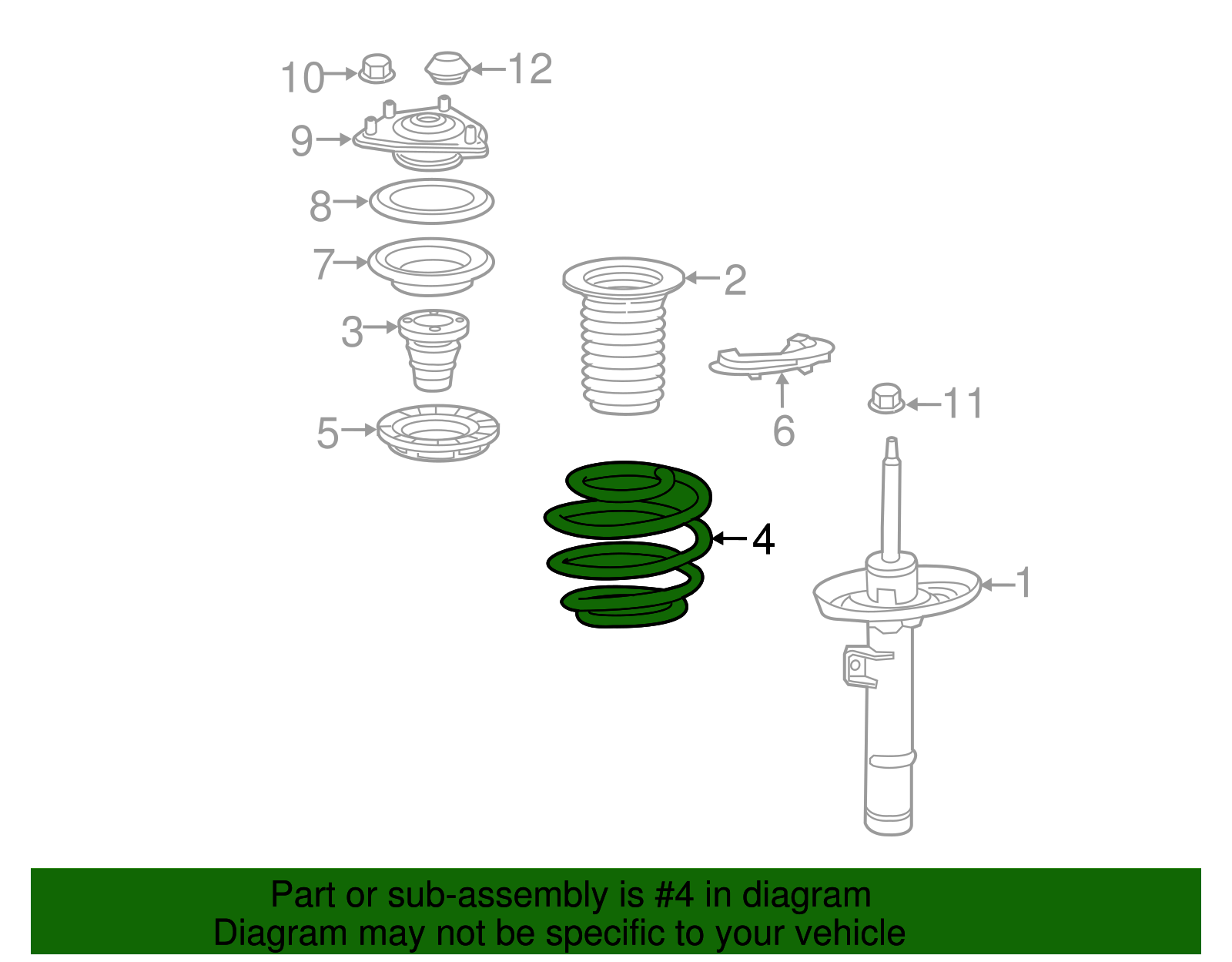 10
12
9
8
7
2
3
6
11
5
4
1

Part or sub-assembly is #4 in diagram
Diagram may not be specific to your vehicle