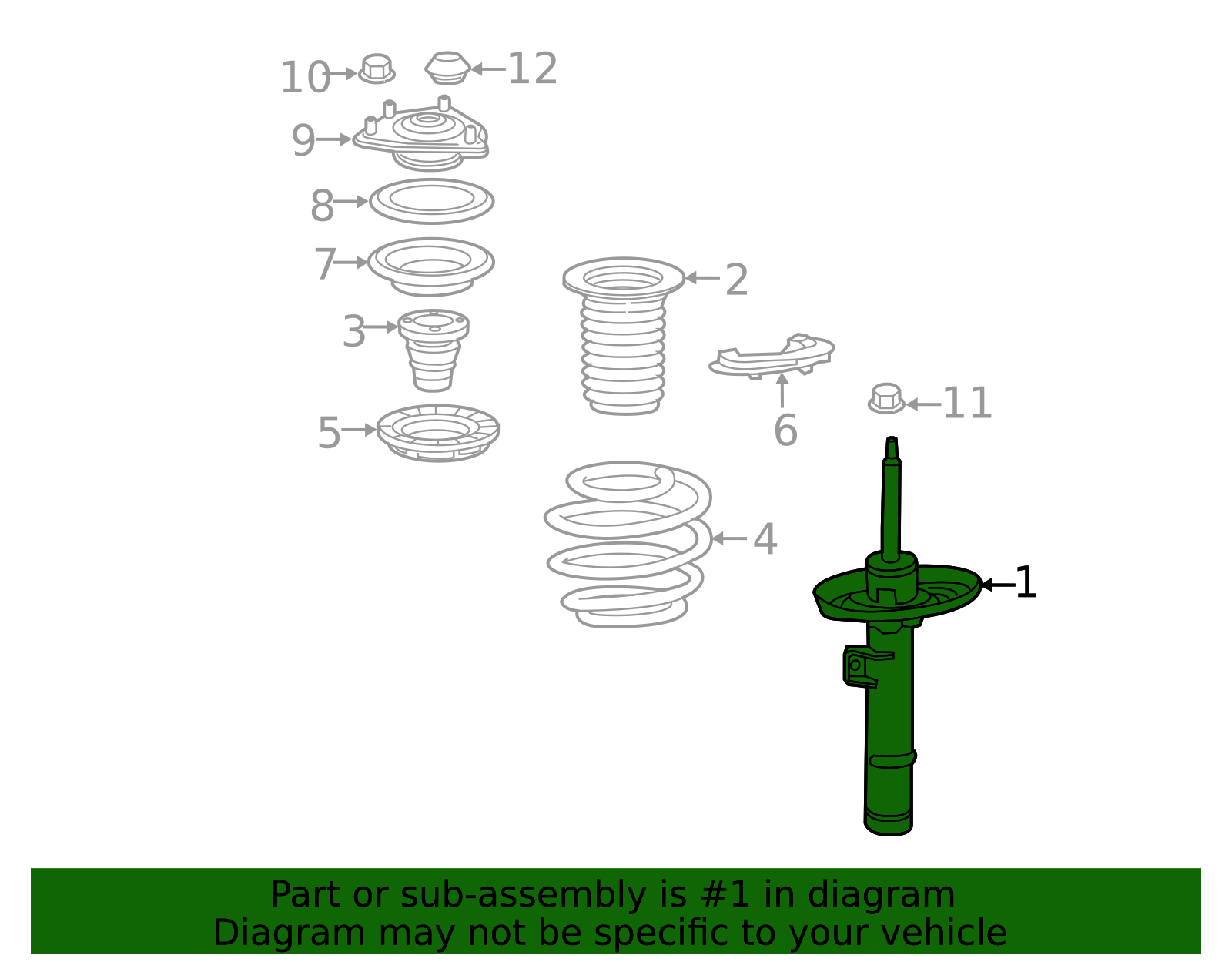 10
12
9
8
7
2
3
6
11
5
4
1

Part or sub-assembly is #1 in diagram
Diagram may not be specific to your vehicle