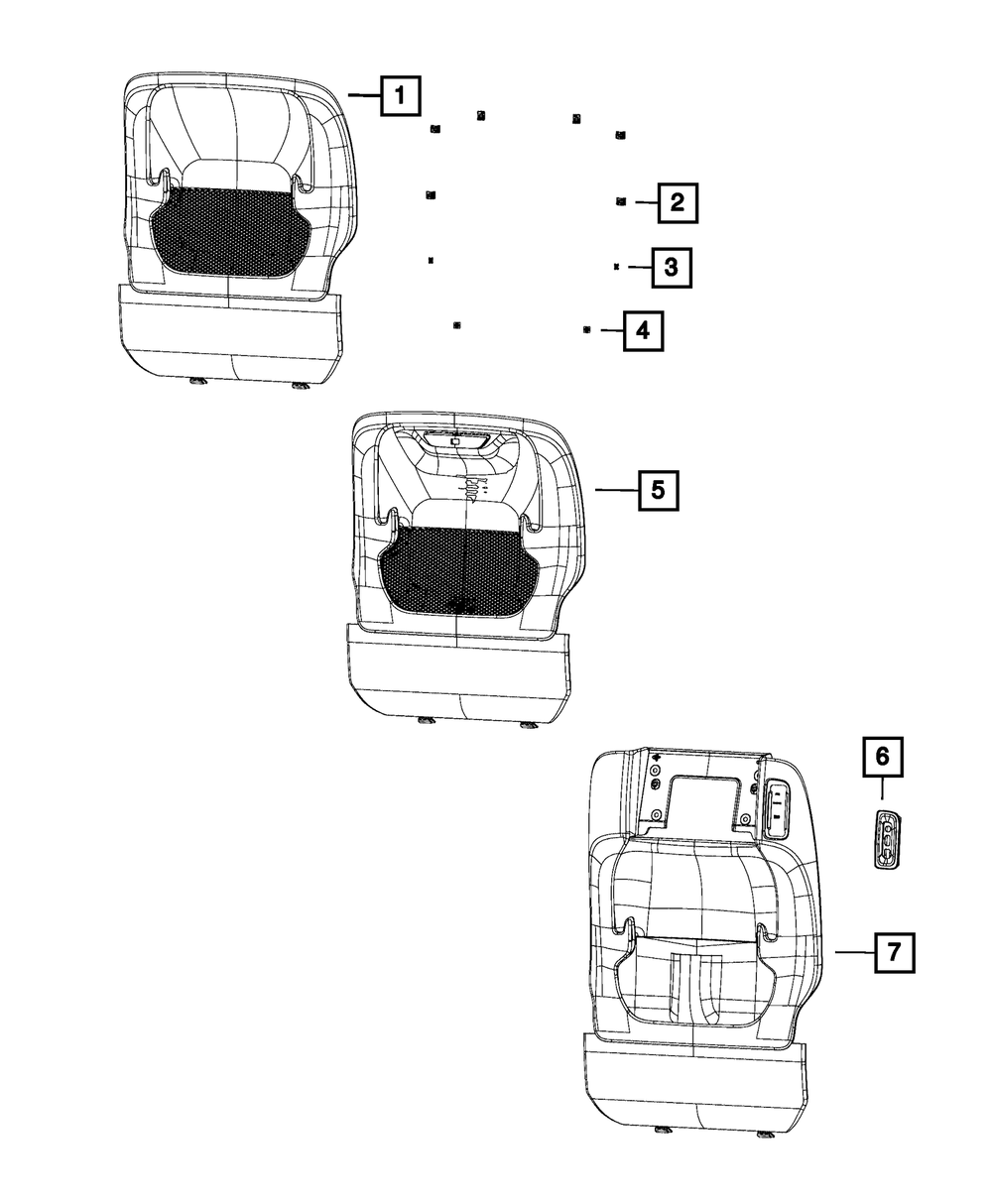 1
2
3
4
5
6
7