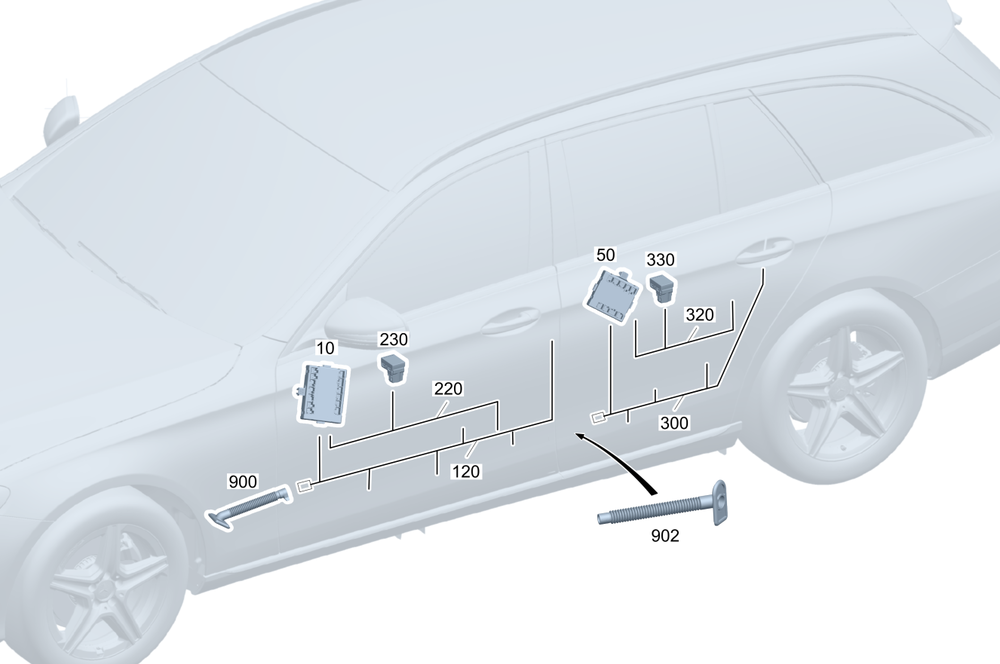 50
330
320
10
230
220
300
120
900
902