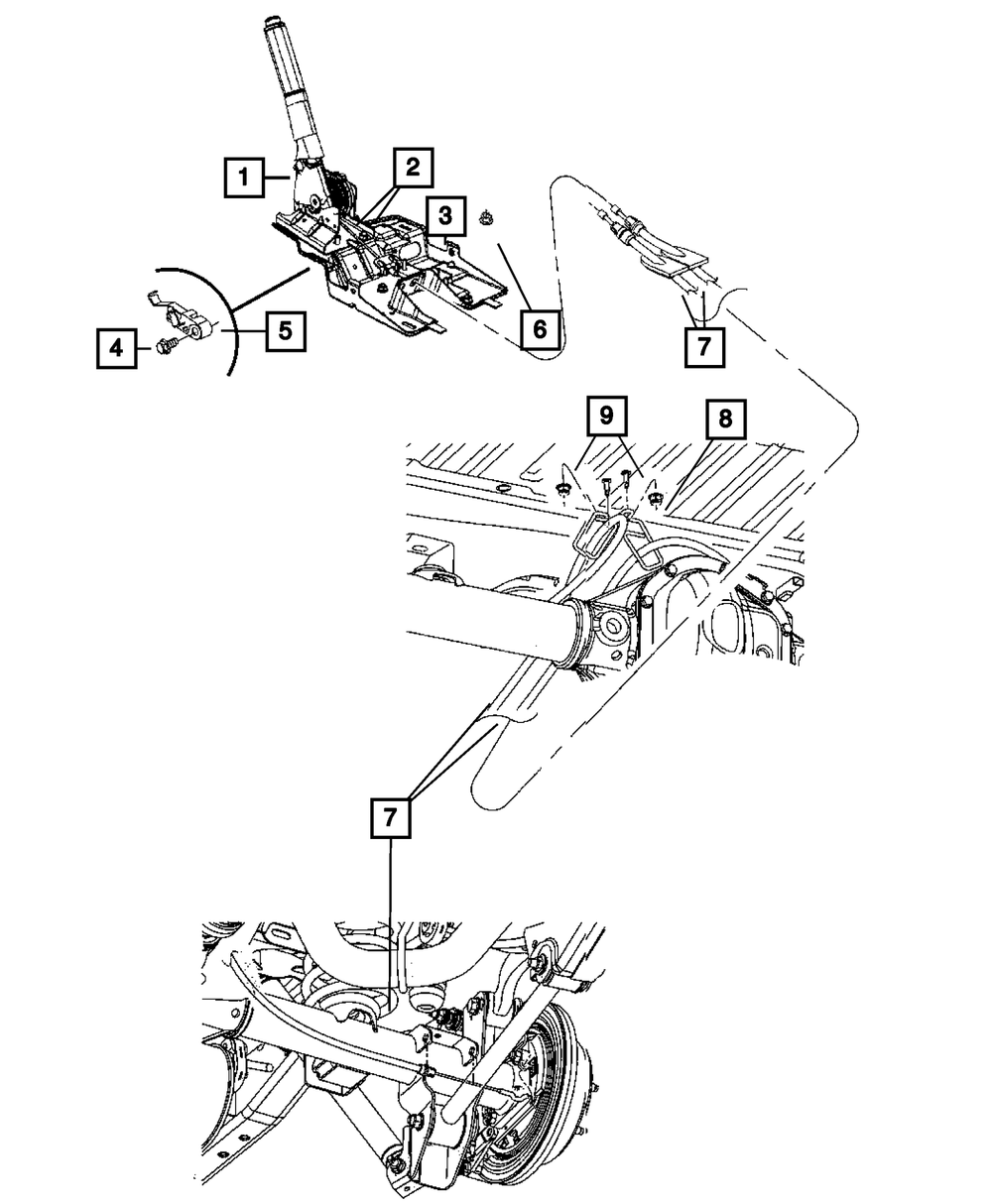 1
2
3
4
5
6
7
9
8
7