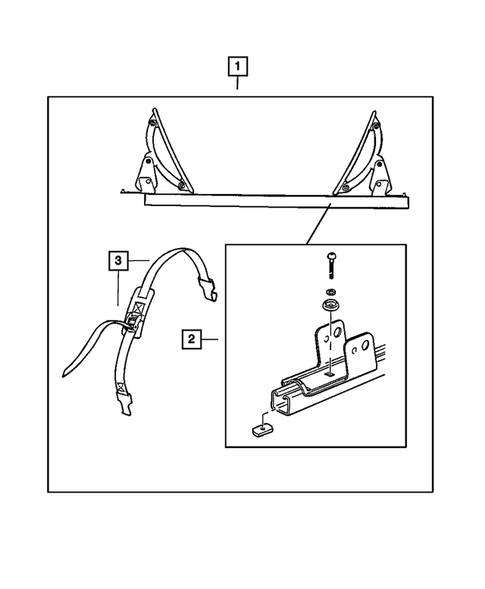 1

3

2