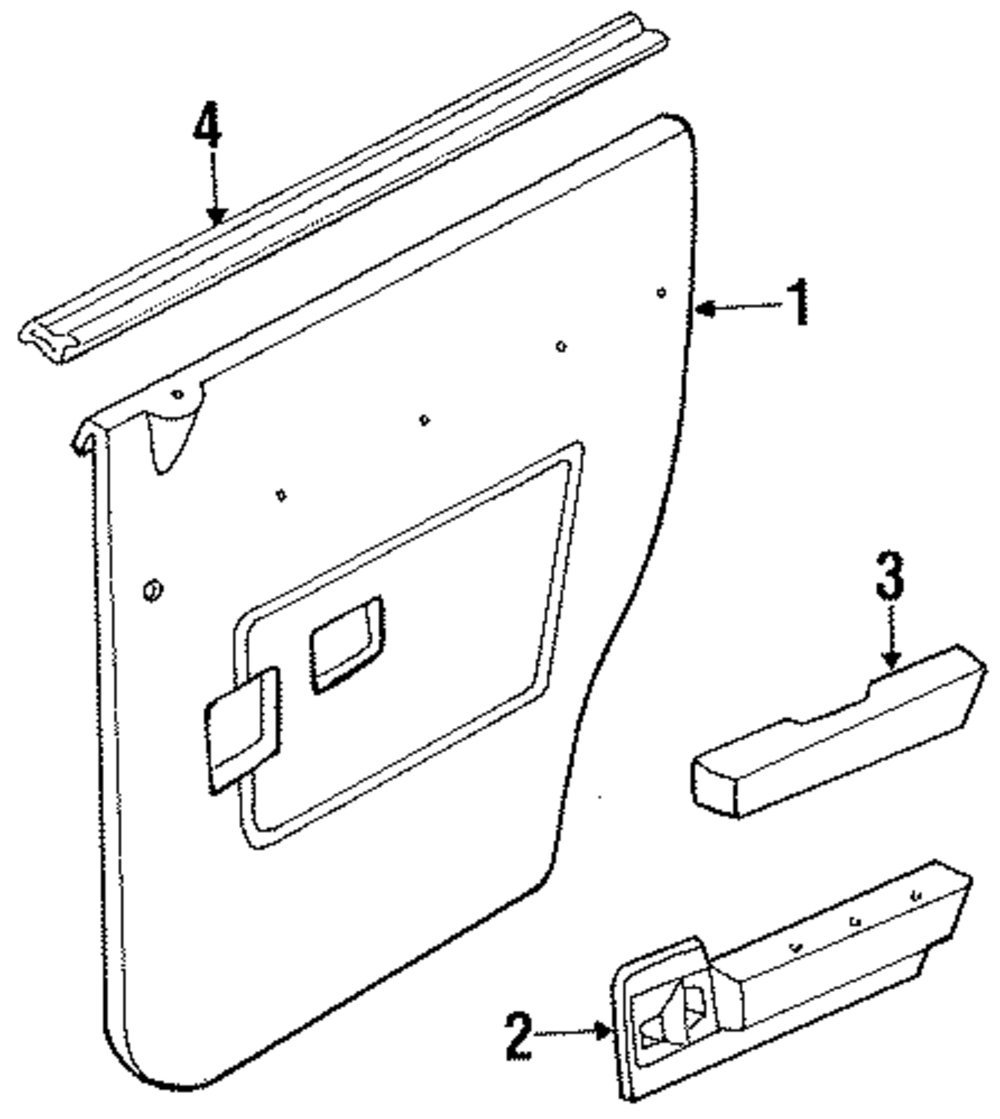 4
1
3
2