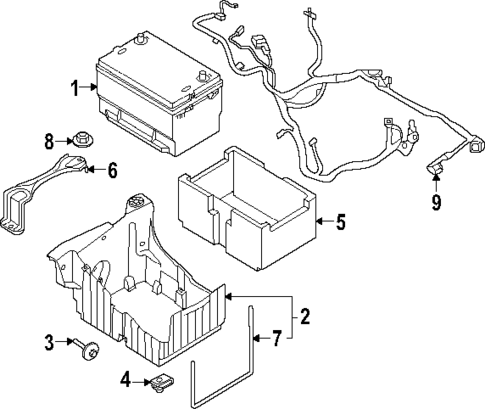 1
8
6
9
5
2
7
3
4