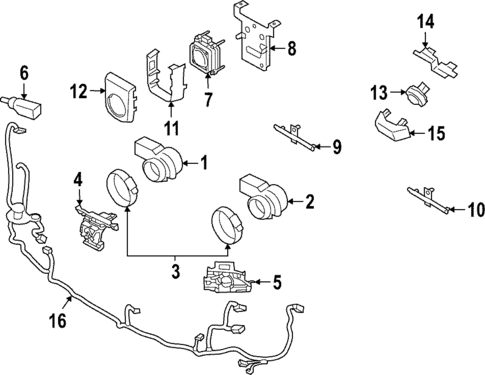 14
8
6
12
7
13
11
15
9
1
4
2
10
3
5
16