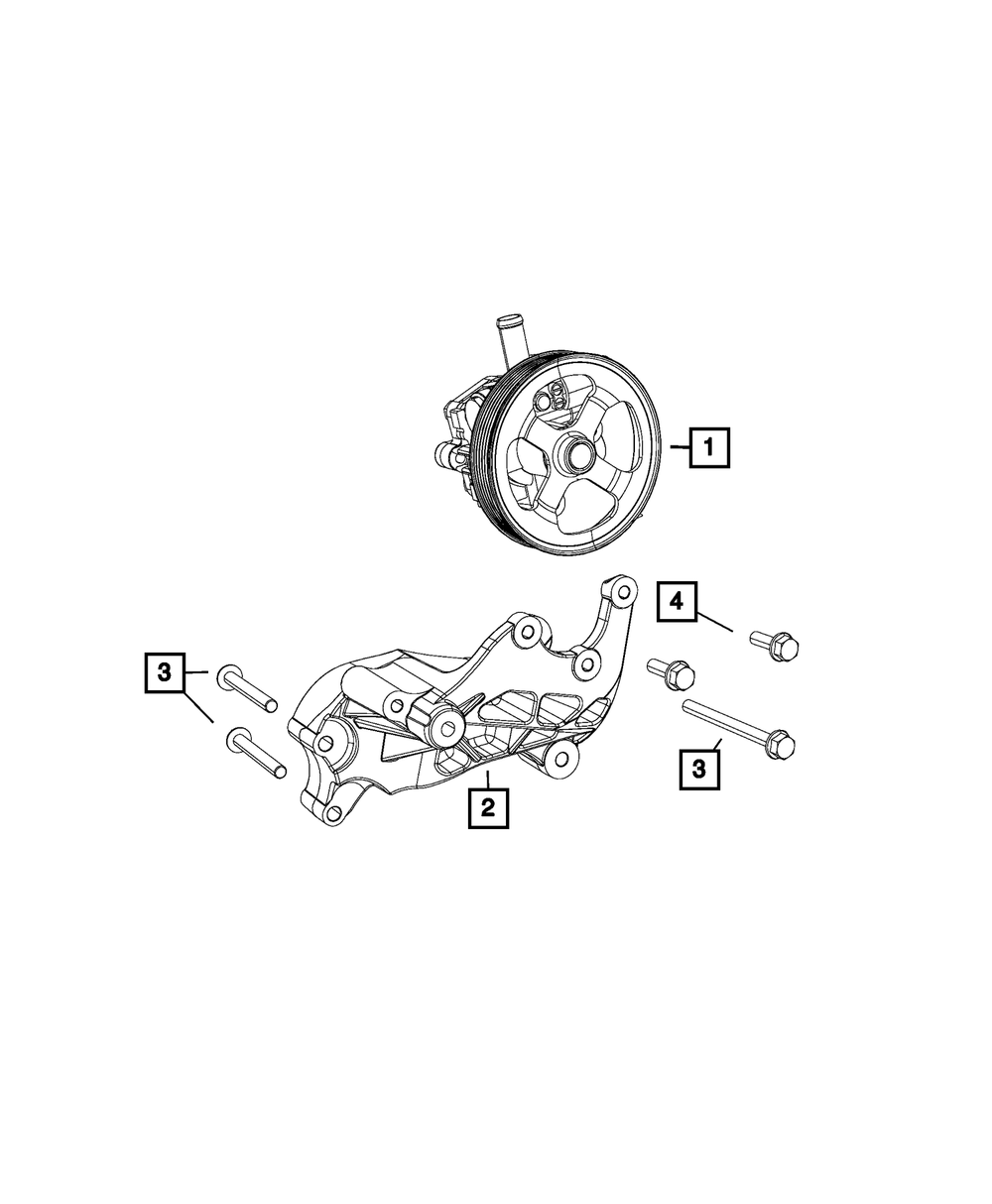 1
4
3
3
2