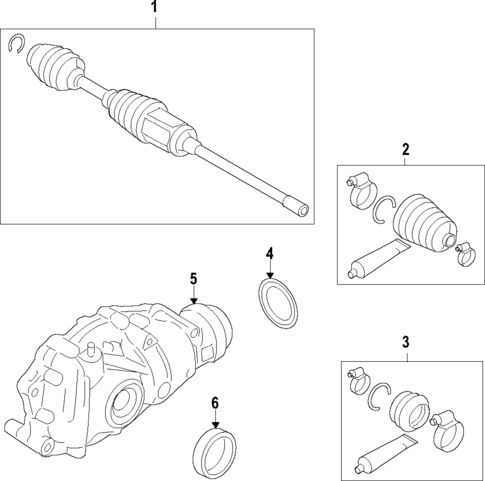 1

2

4

5

3

6