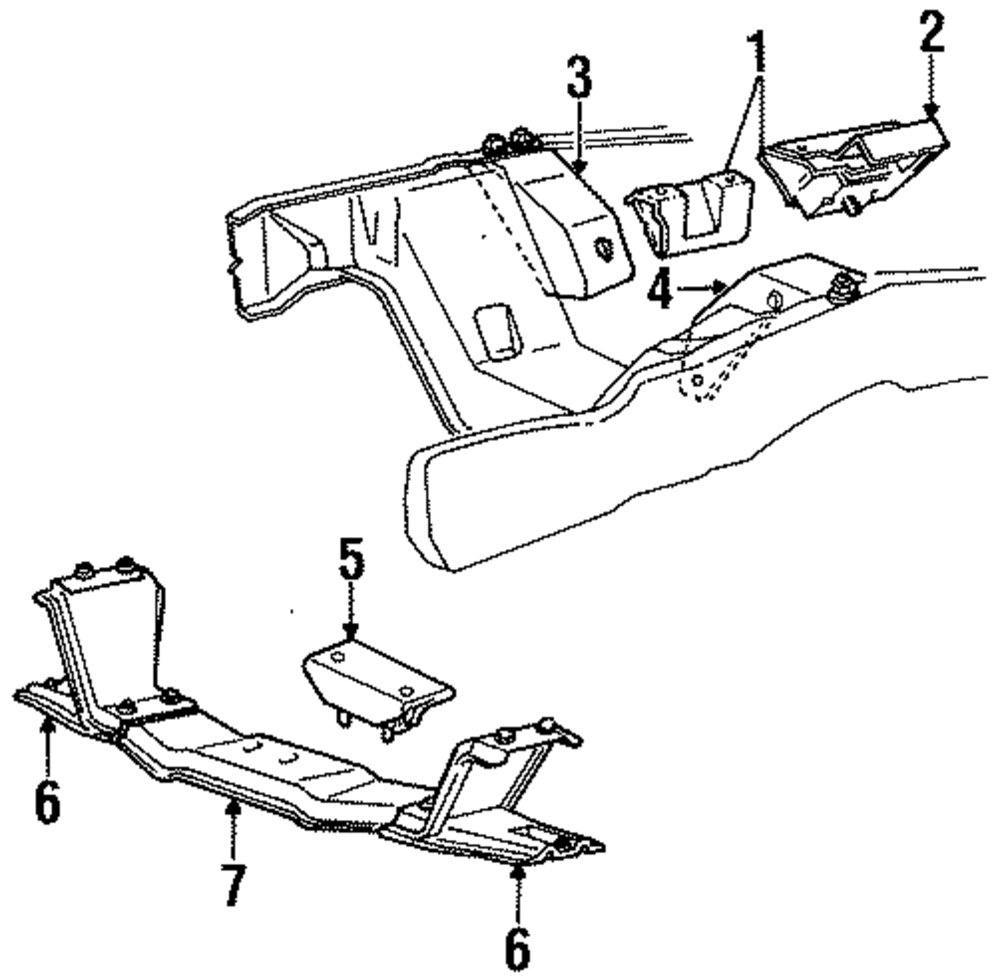 3
1
2
4
5
6
7
6