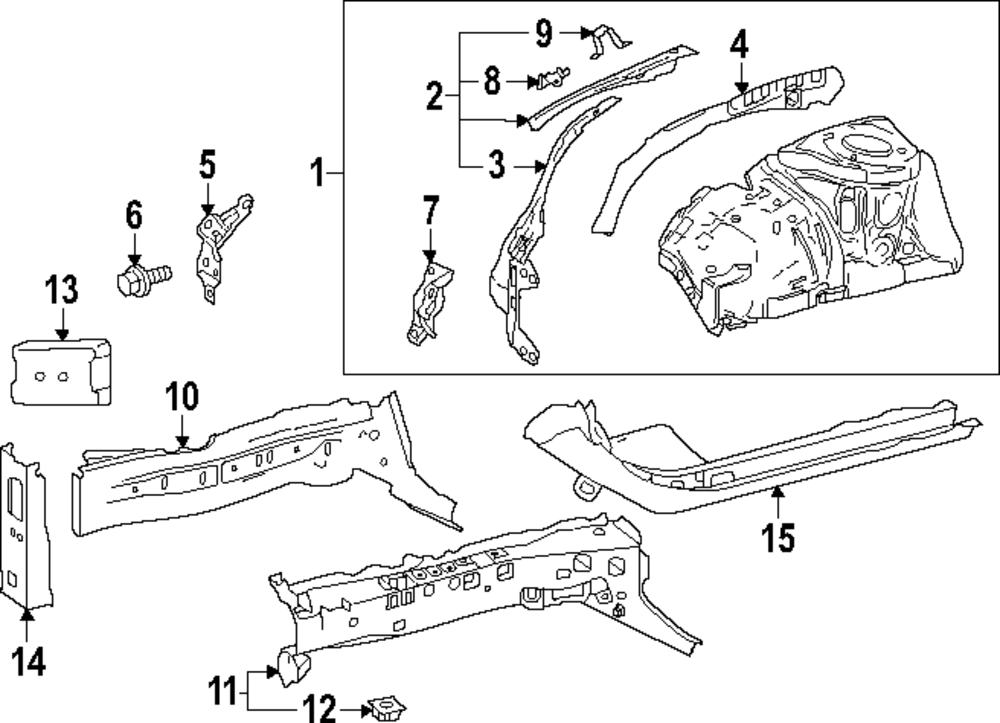 9
4
2
8
3
1
5
6
7
13
10
15
14
11
12