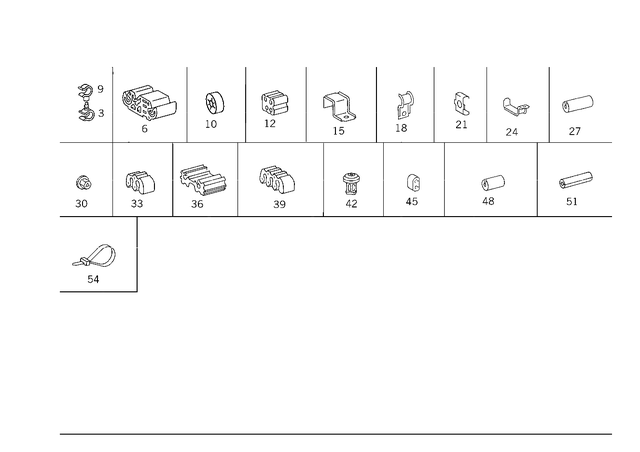 9
3
6
10
12
15
18
21
24
27
30
33
36
39
42
45
48
51
54