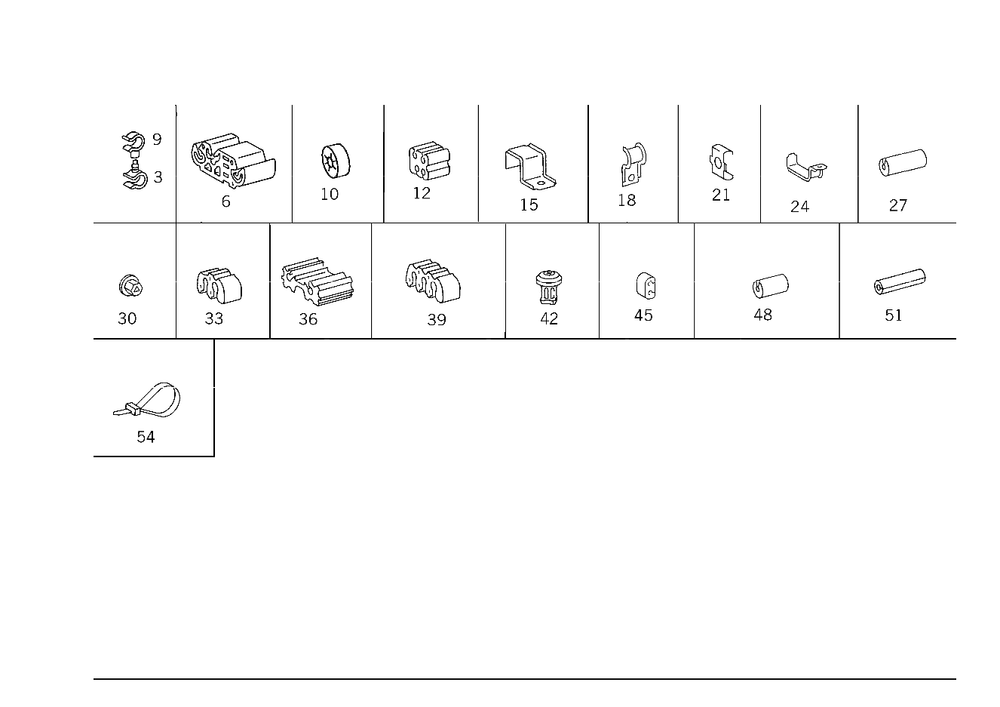 9
3

6

10

12

15

18

21

24

27

30

33

36

39

42

45

48

51

54