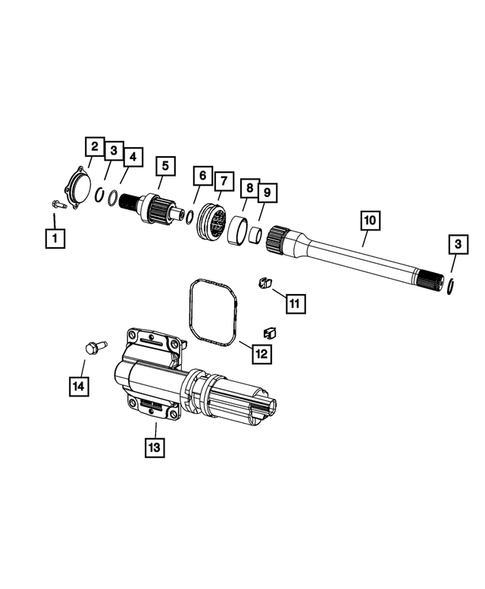 2
3
4
5
6
7
8
9
10
3
1
11
12
14
13