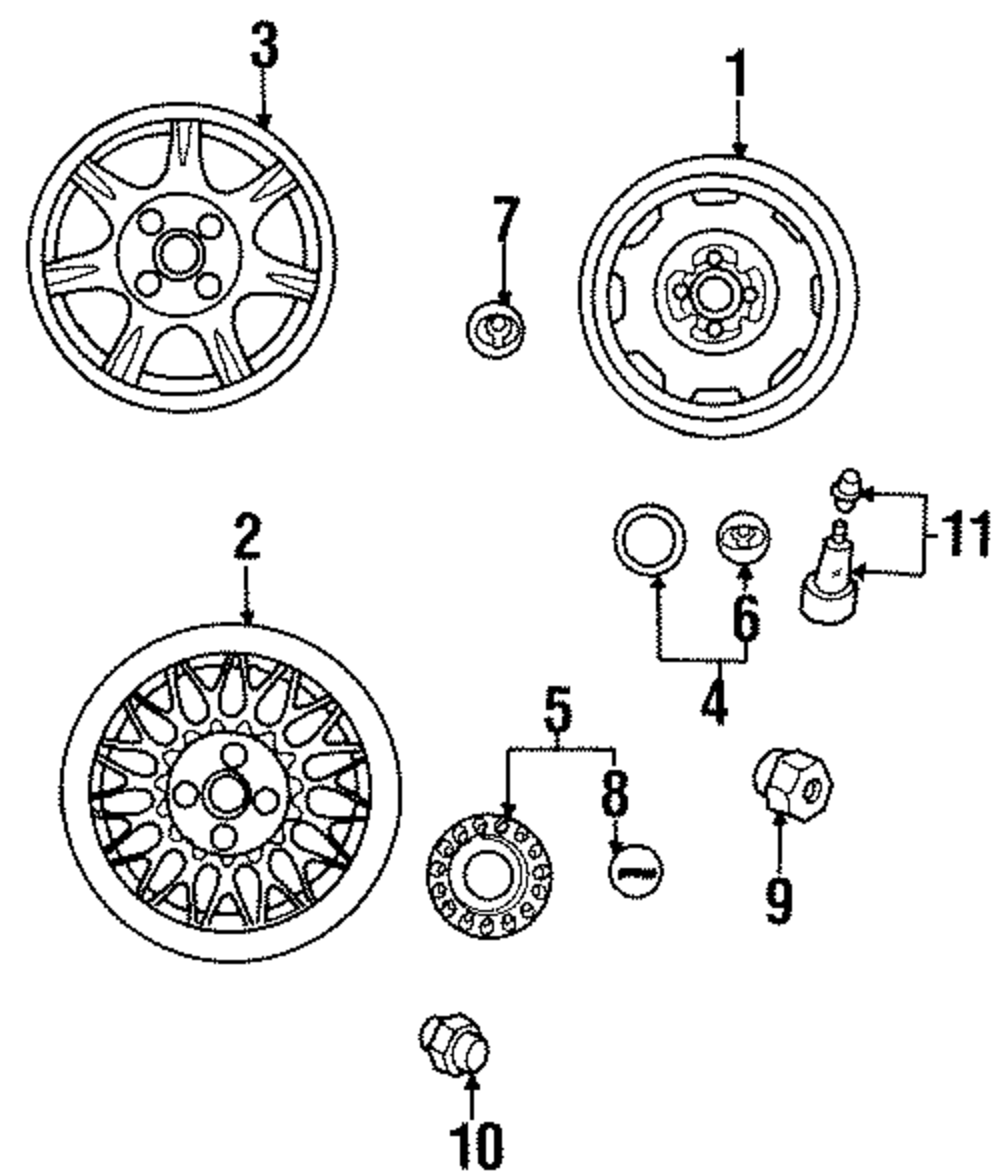 3
1
7
2
11
6
4
5
8
9
10