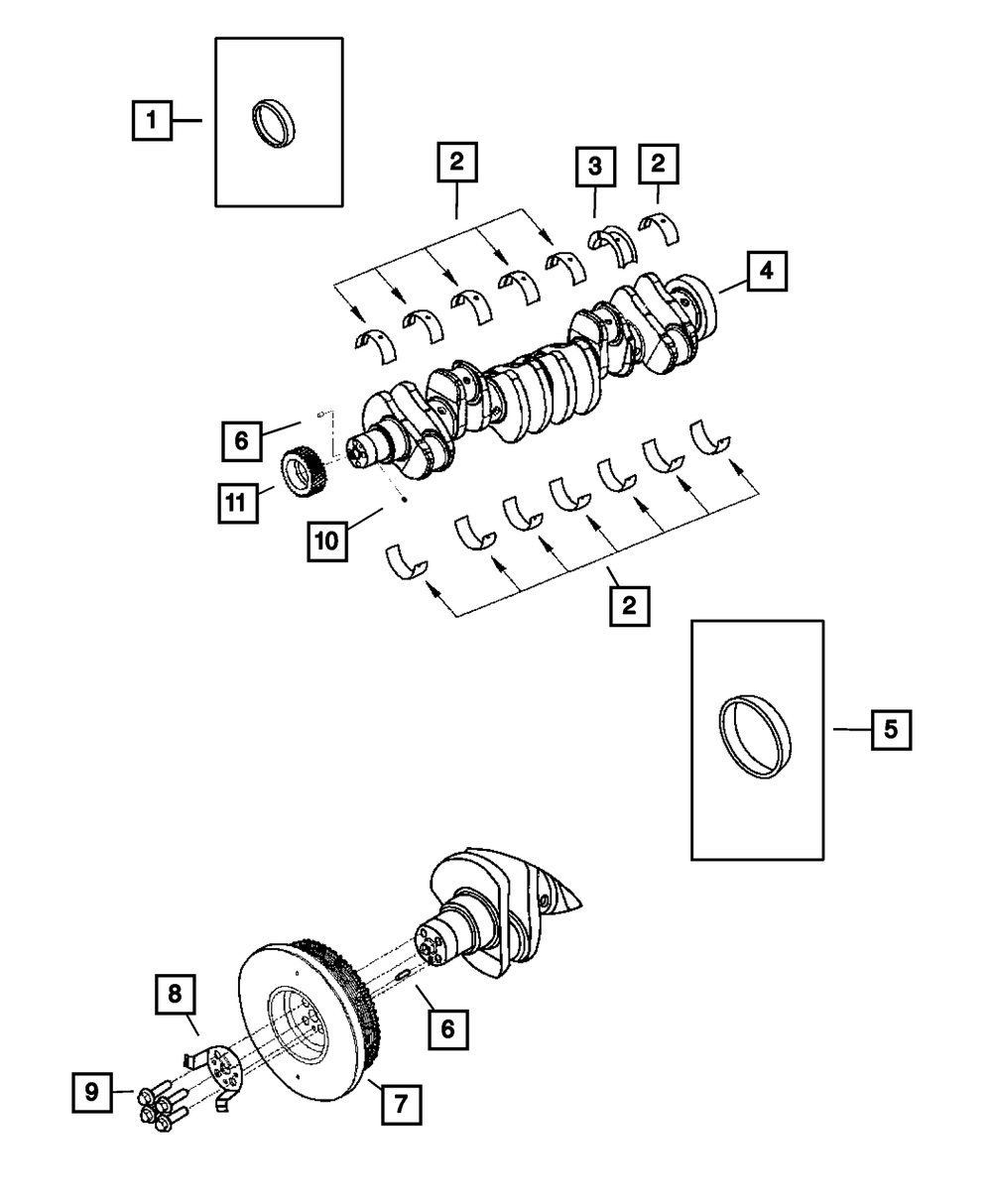 1

2

3

2

4

6

11

10

2

5

8

6

9

7