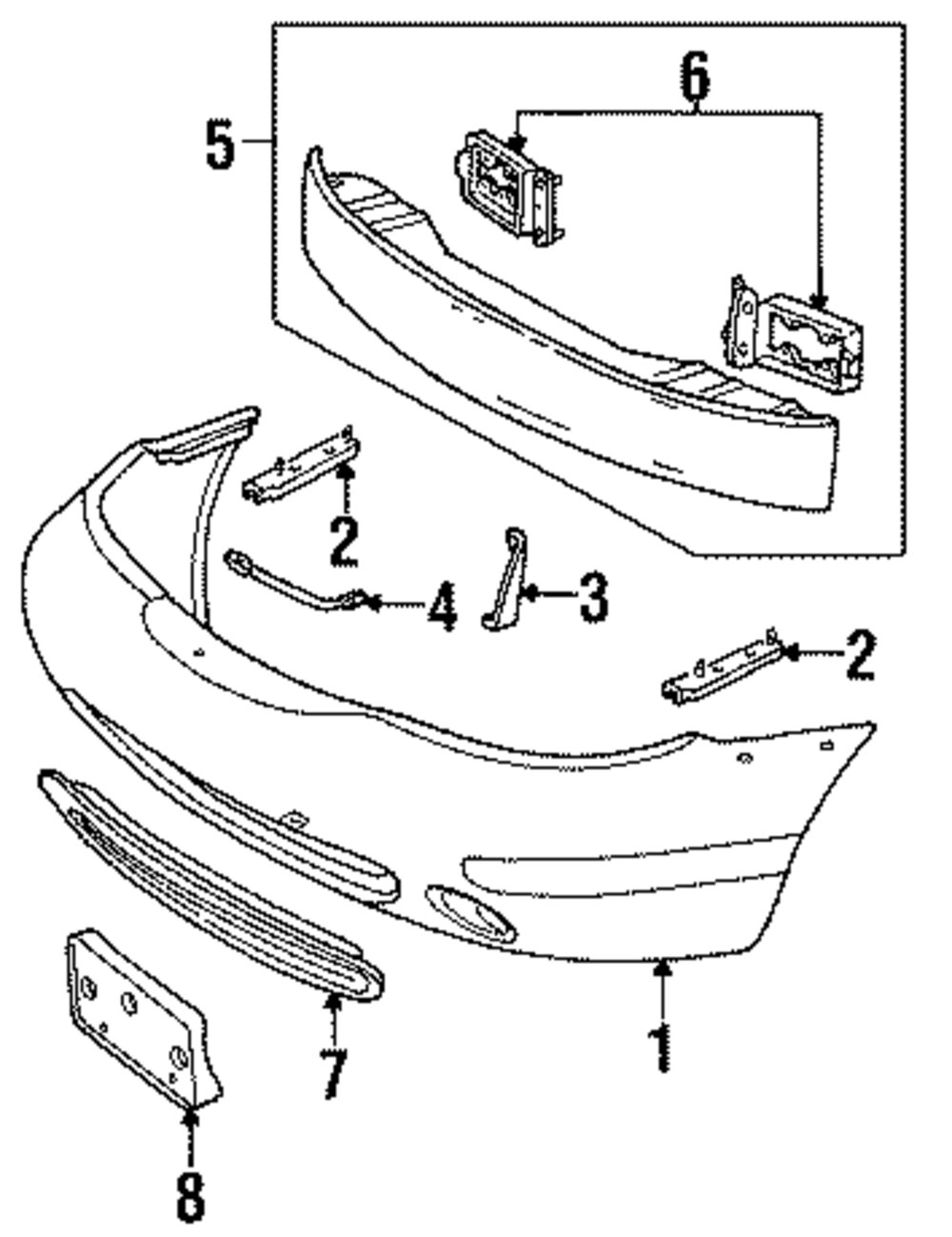 6
5
2
4
3
2
7
1
8