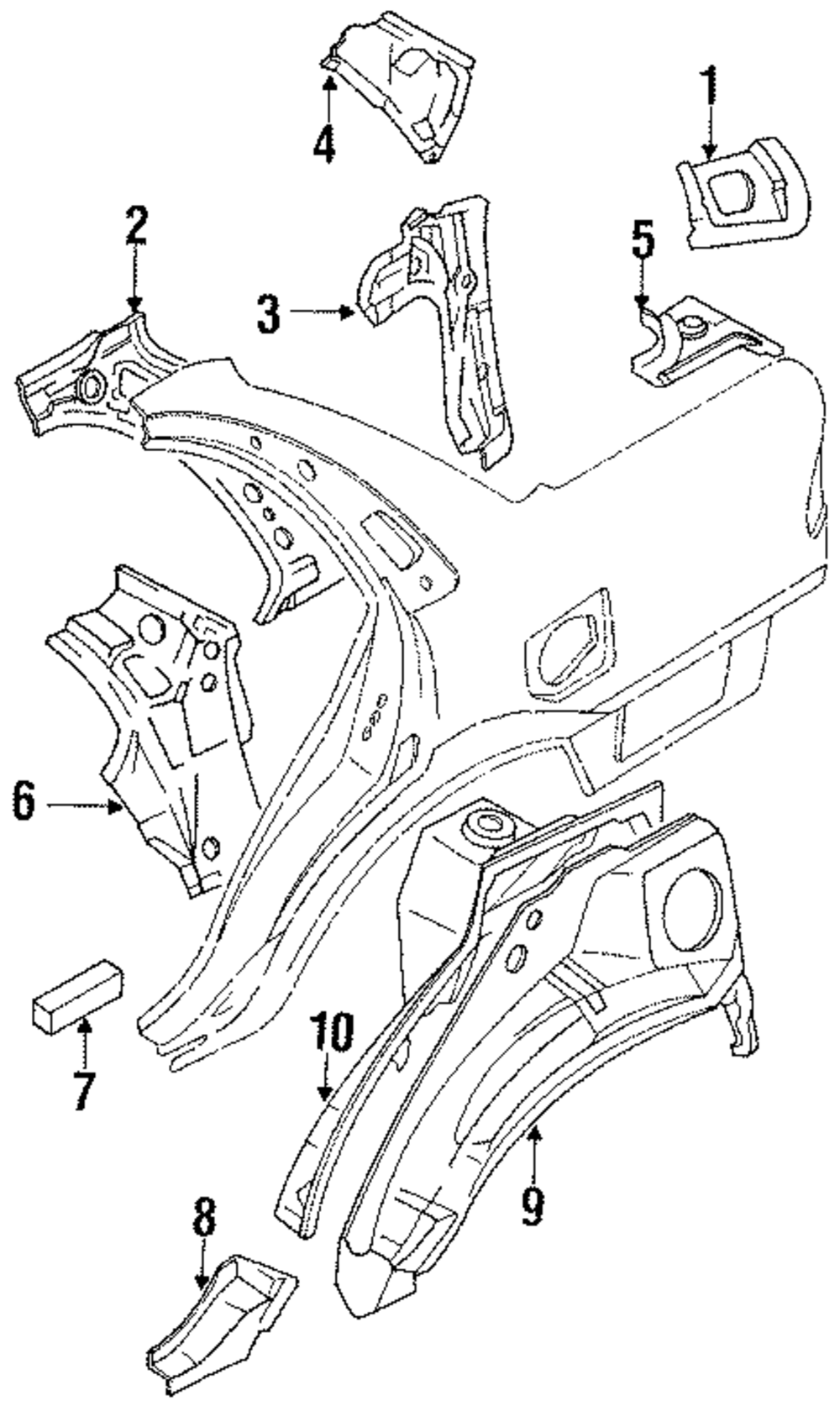 4
1
2
5
3
6
7
10
9
8