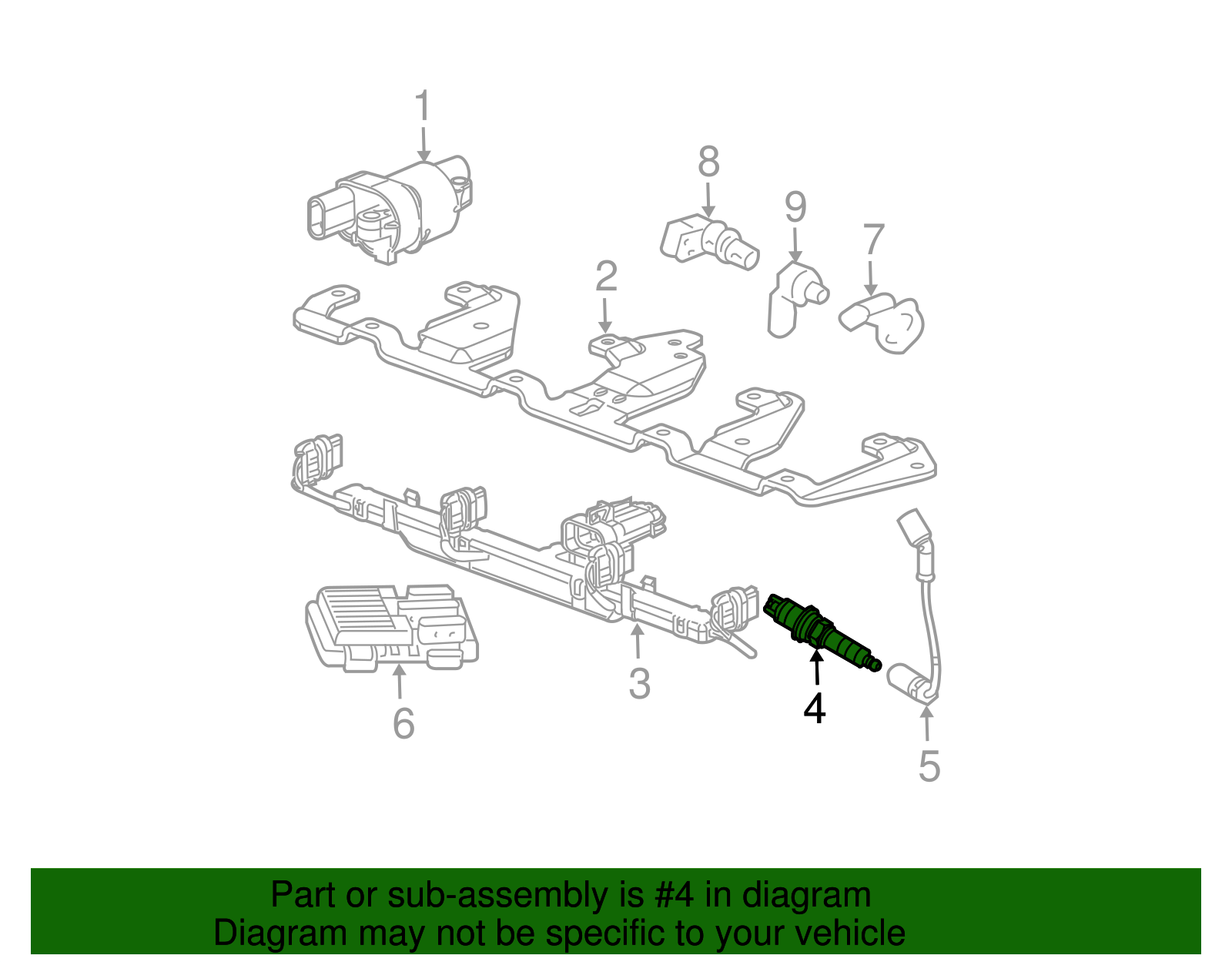 1

8

9

7

2

3

6

4

5

Part or sub-assembly is #4 in diagram
Diagram may not be specific to your vehicle