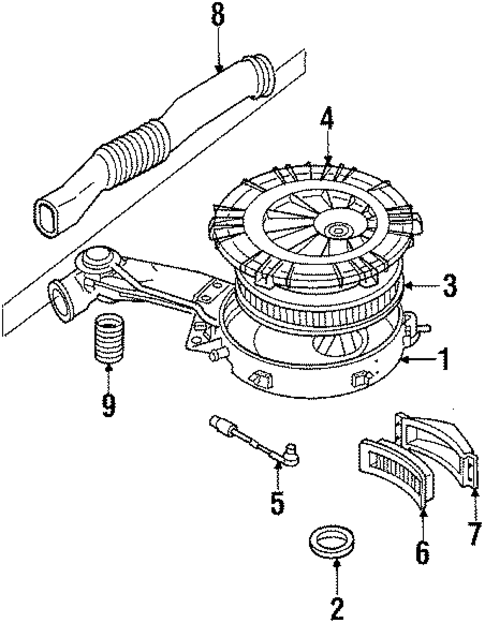 8
4
3
1
9
5
6
7
2