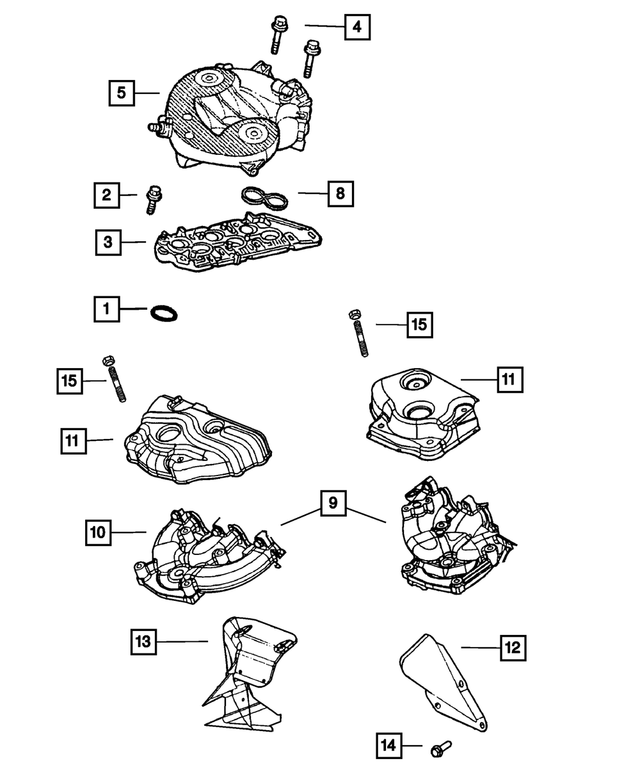 4
5
2
8
3
1
15
15
11
11
9
10
13
12
14