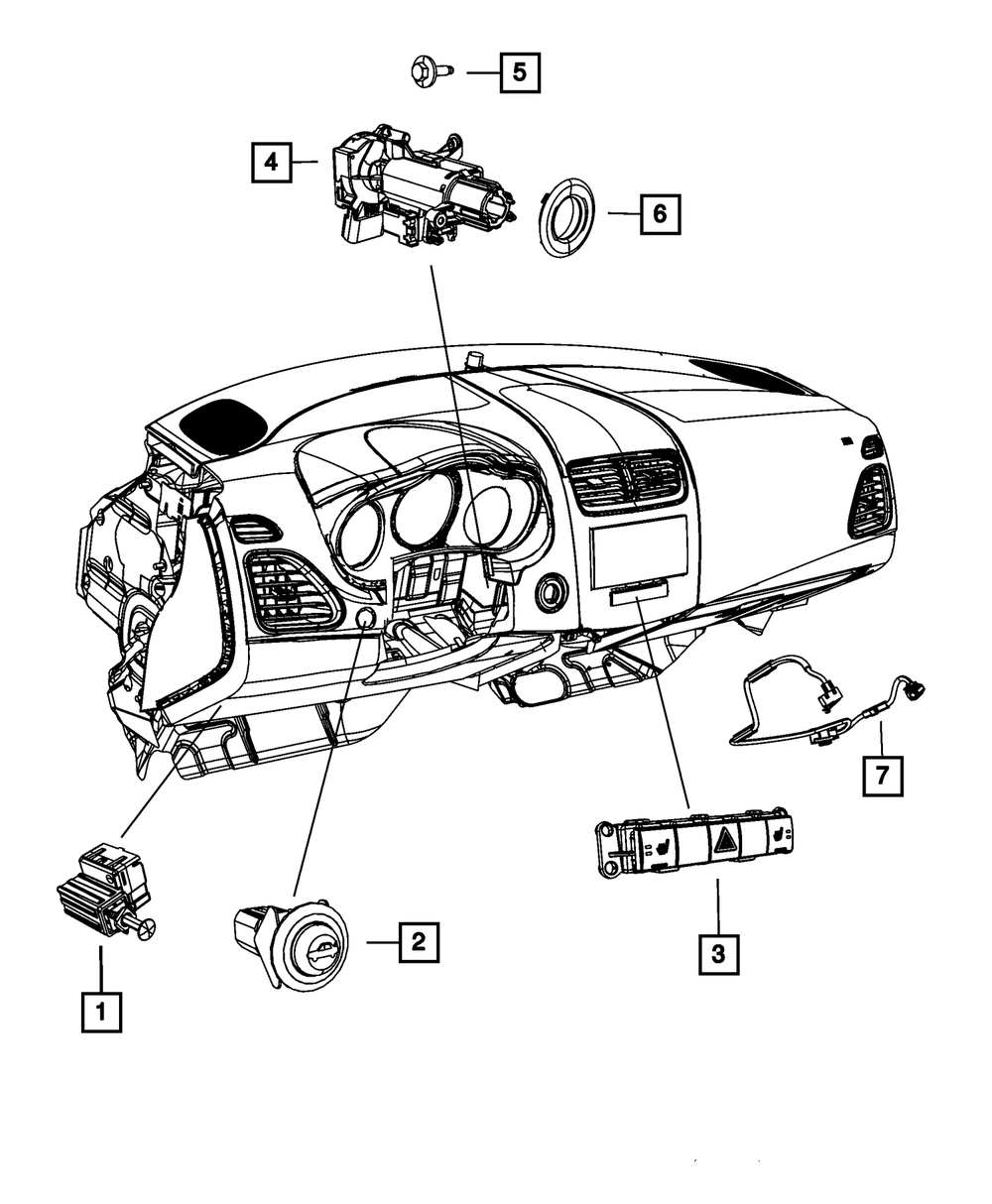 5
4
6
7
3
2
1