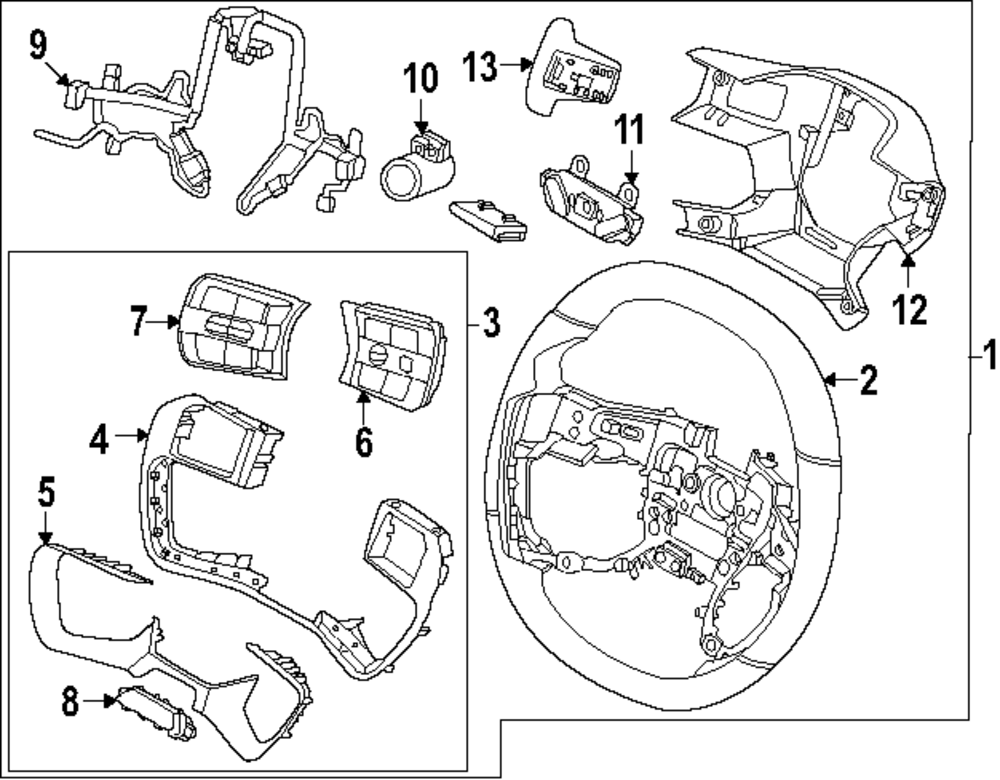 9
10
13
11
12
7
3
1
2
6
4
5
8