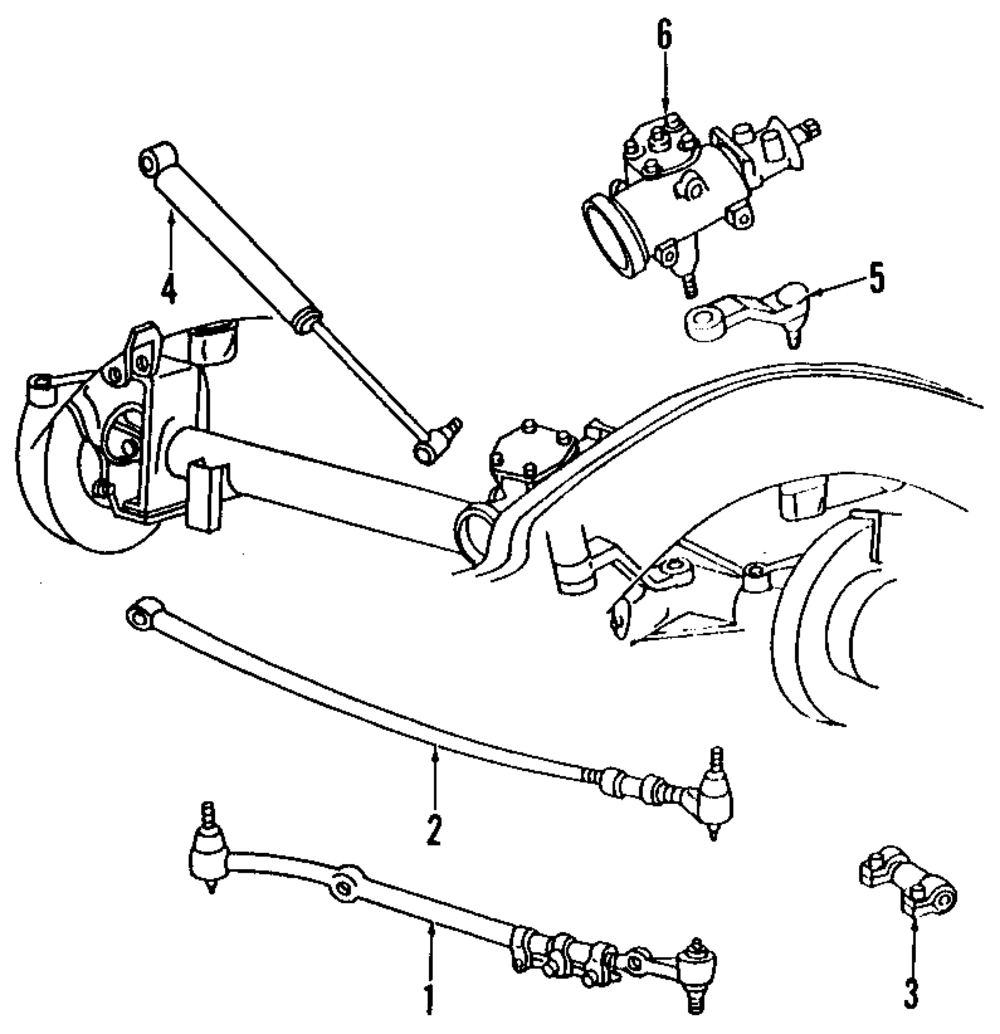 6
4
5
2
1
3