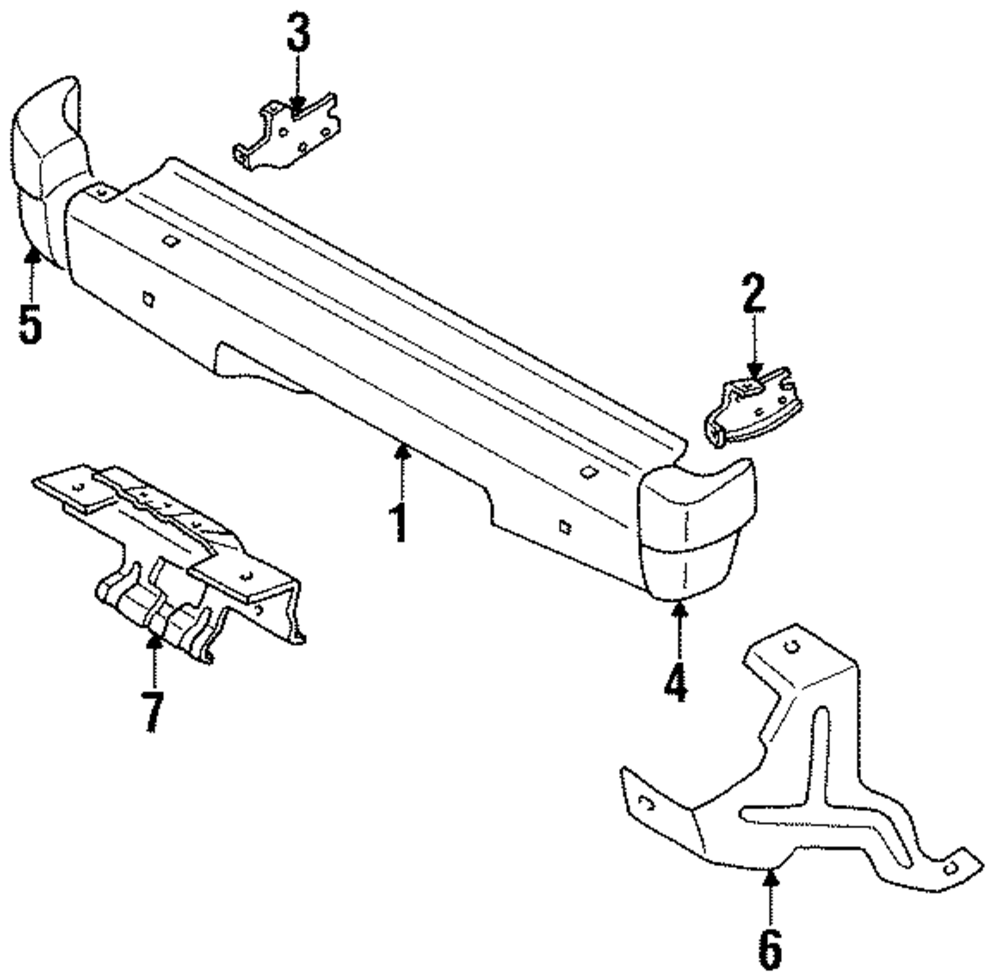 3
5
2
1
7
4
6