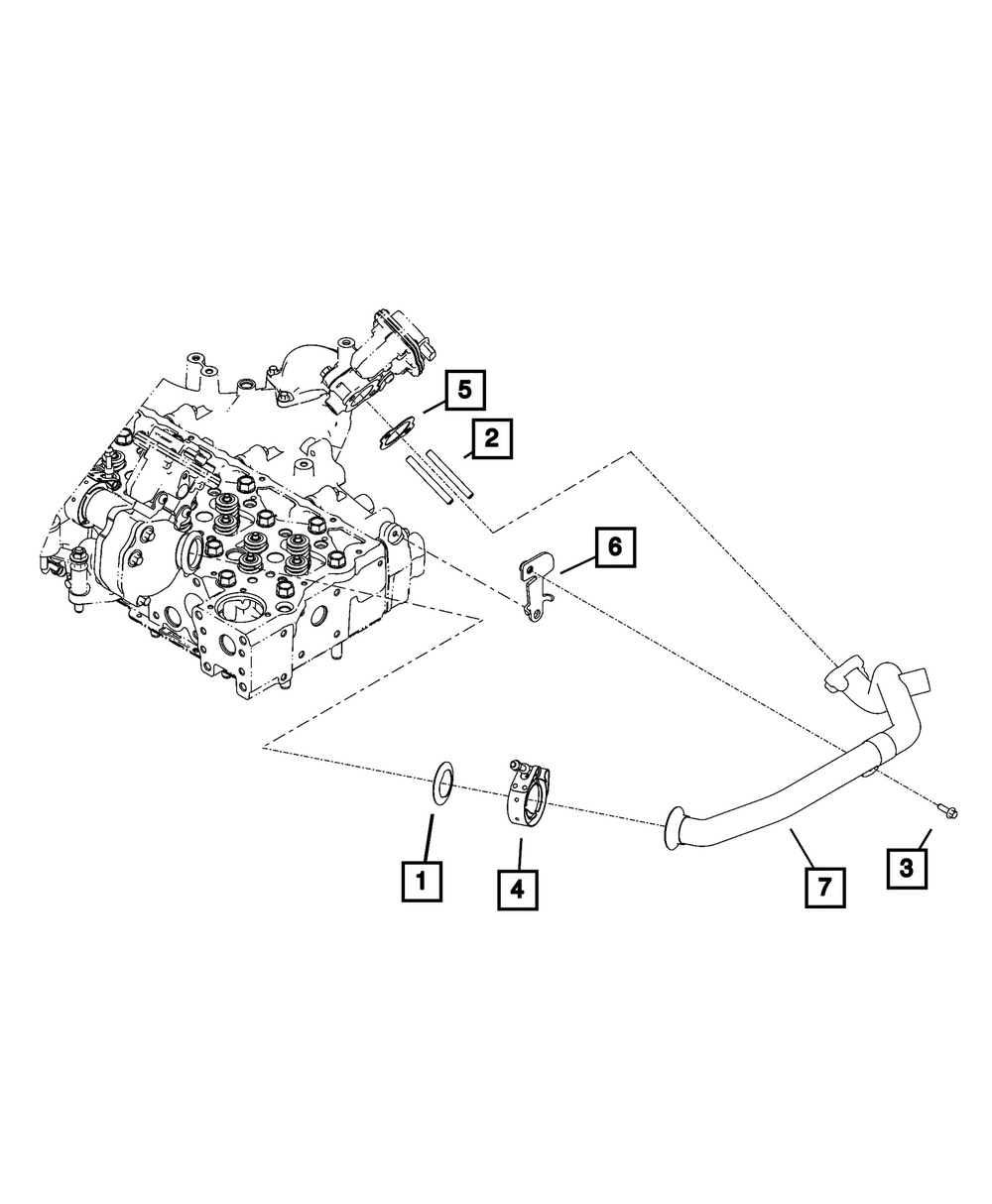 5
2
6
1
4
7
3