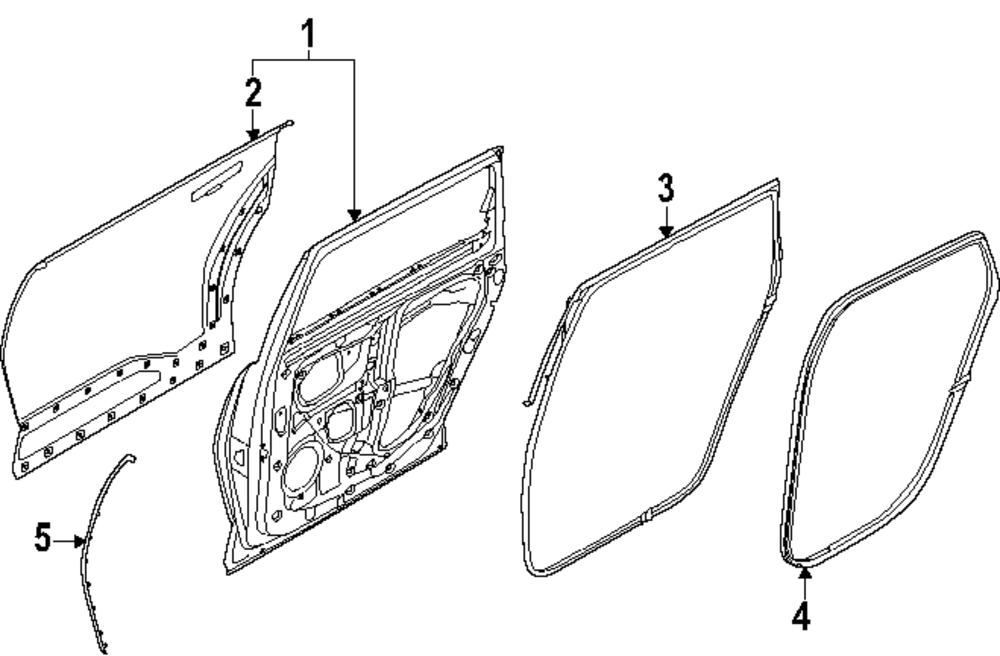 1
2
3
5
4