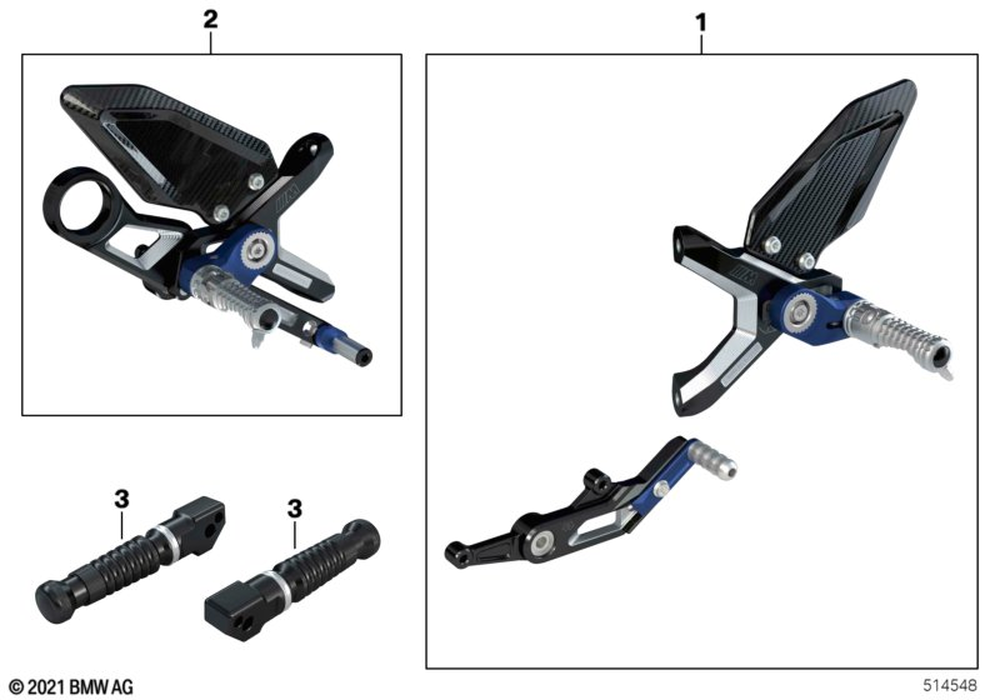 2

1

3

3

© 2021 BMW AG

514548