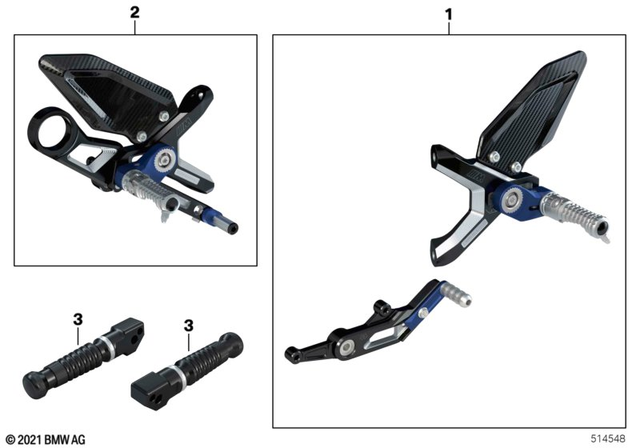 2

1

3

3

© 2021 BMW AG

514548