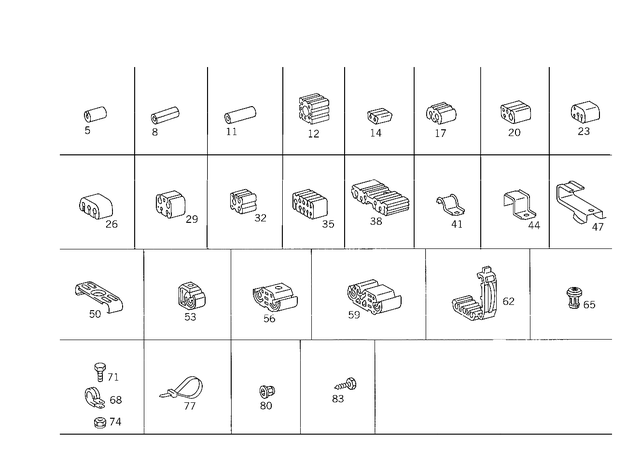 5
8
11
12
14
17
20
23
26
29
32
35
38
41
44
47
50
53
56
59
62
65
71
68
74
77
80
83