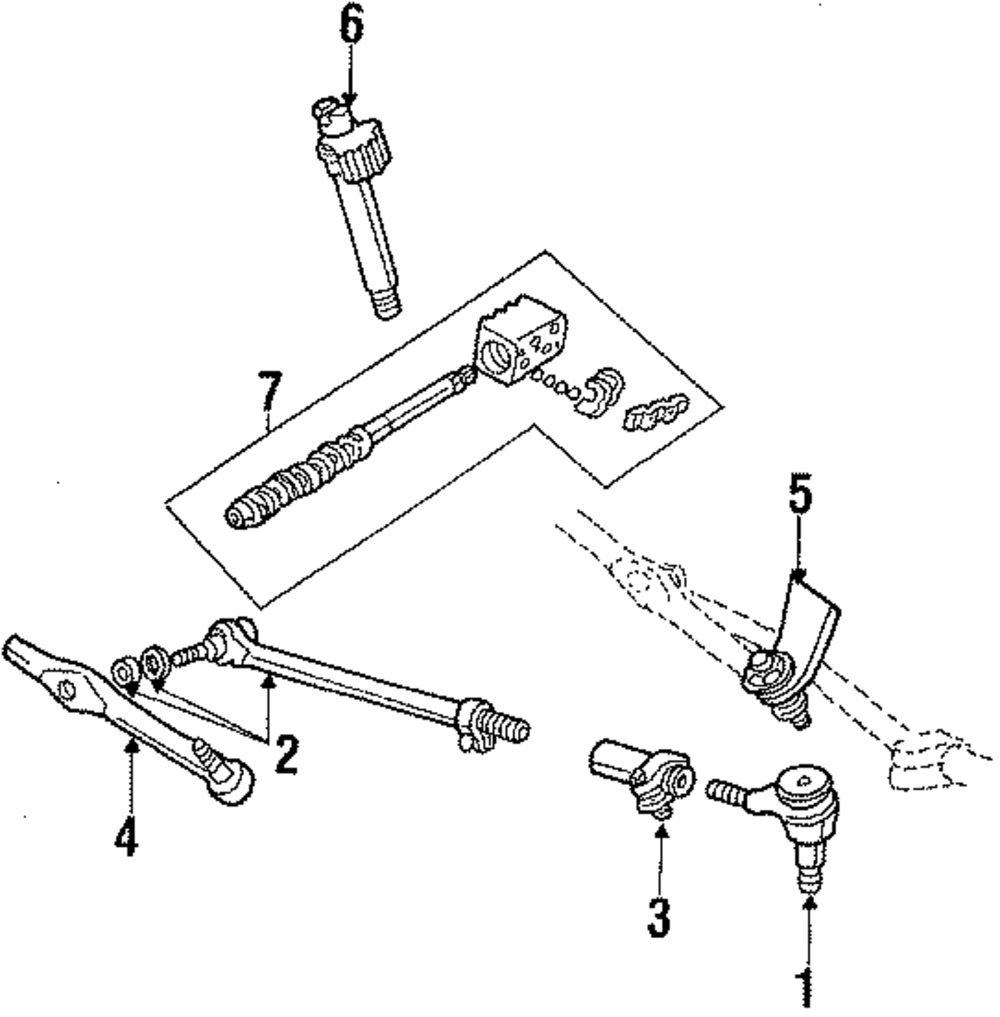 6
7
5
2
4
3
1