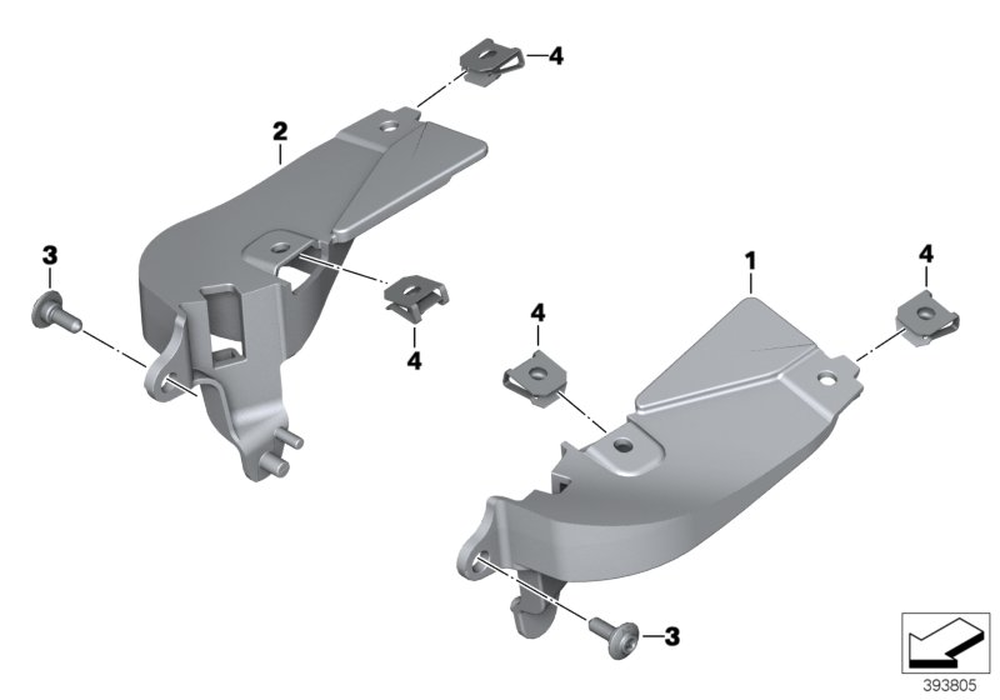 4
2
3
4
1
4
4
3
393805