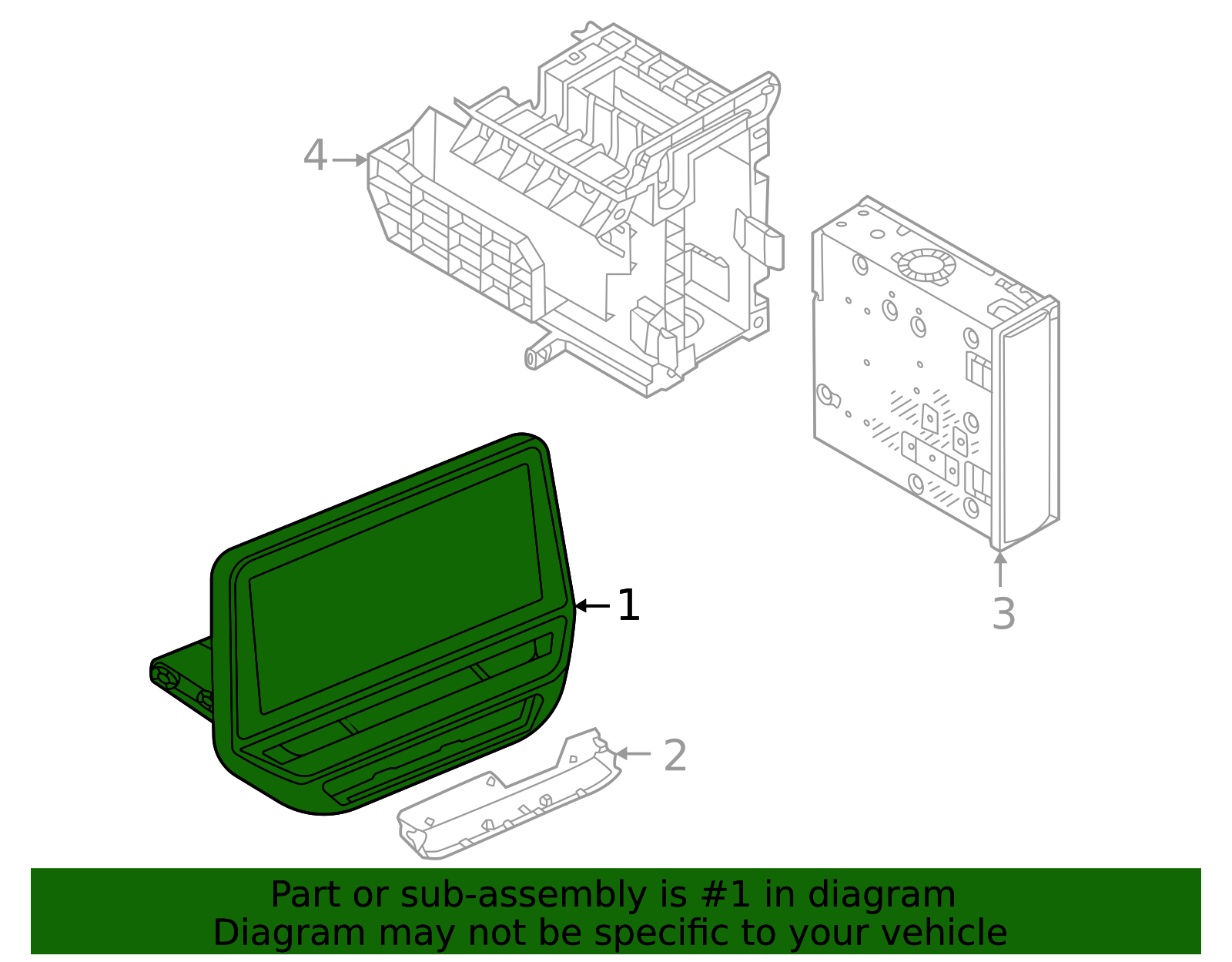 4
3
1
2
Part or sub-assembly is #1 in diagram
Diagram may not be specific to your vehicle