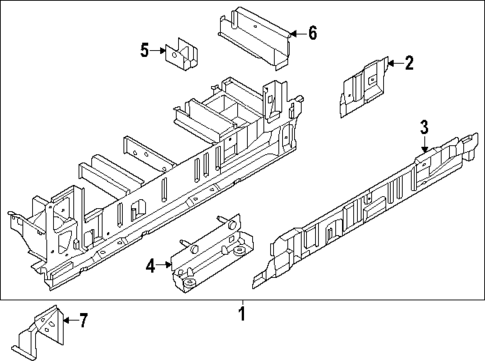 6
5
2
3
4
1
7