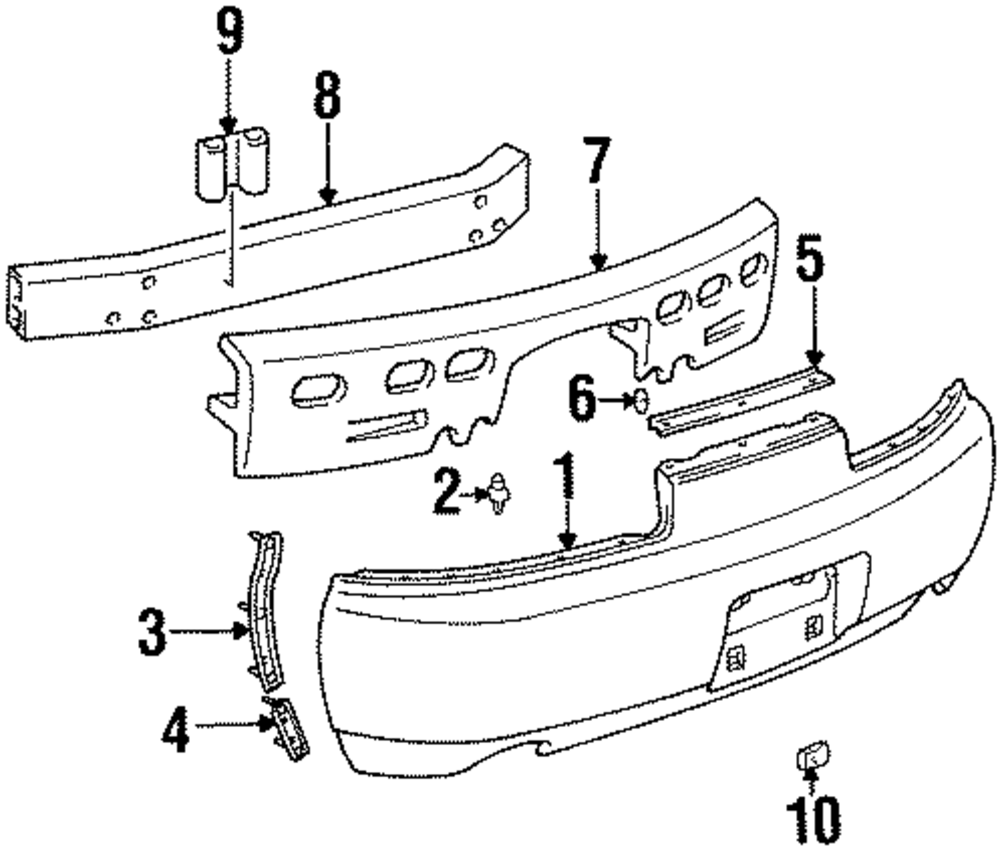 9
8
7
5
6
2
1
3
4
10