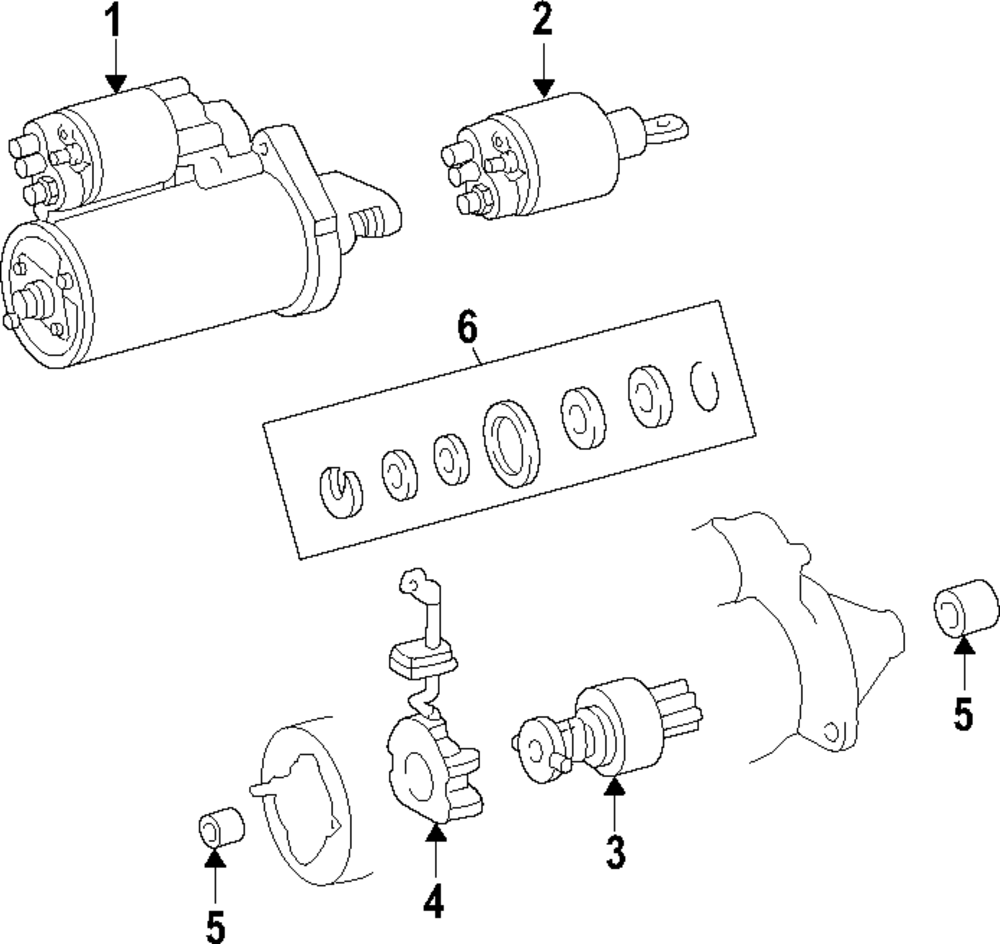 1
2
6
5
3
4
5