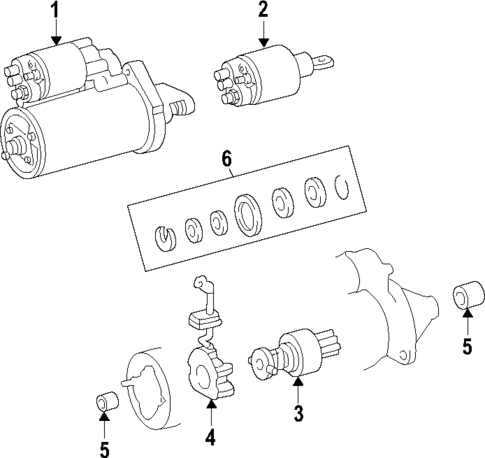 1
2
6
5
3
4
5