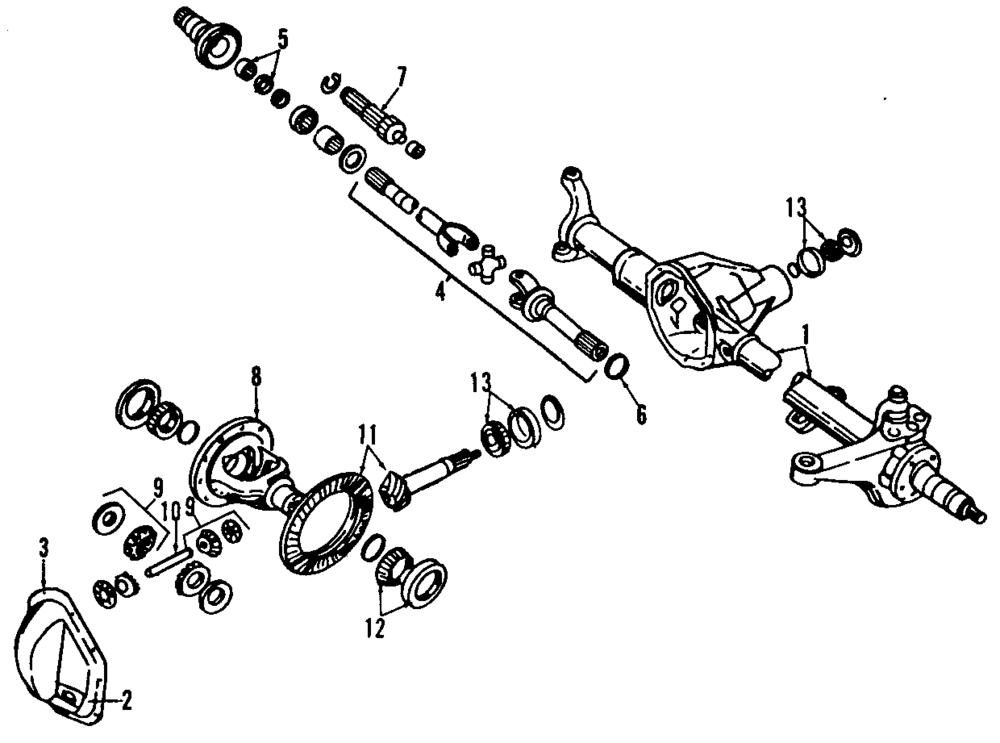 5
7
13
4
1
6
8
13
11
9
10
9
3
12
2