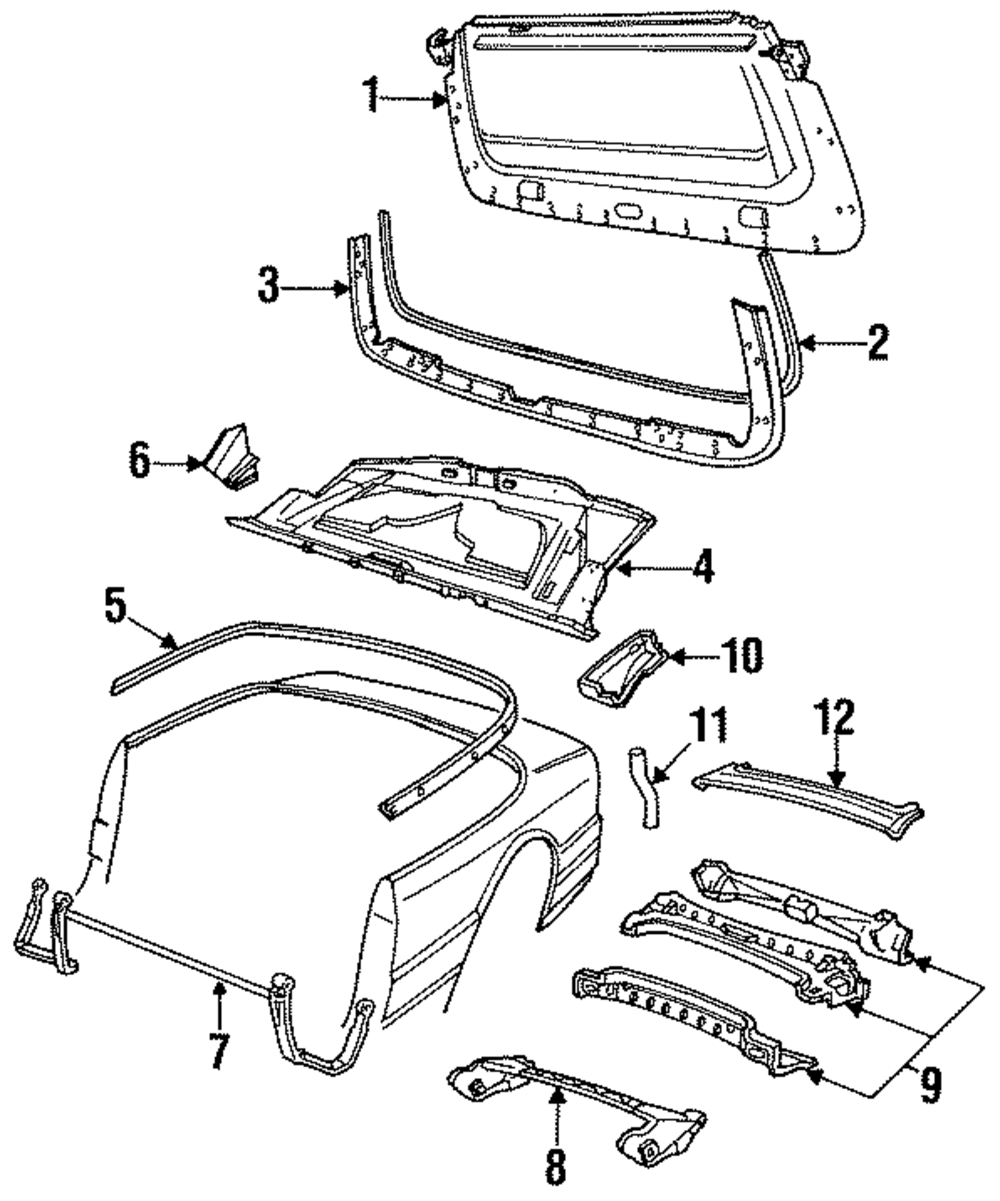 1
3
2
6
4
5
10
11
12
7
9
8