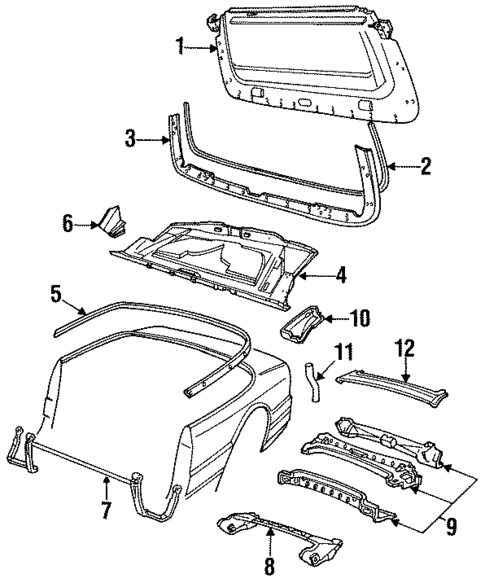 1
3
2
6
4
5
10
11
12
7
9
8