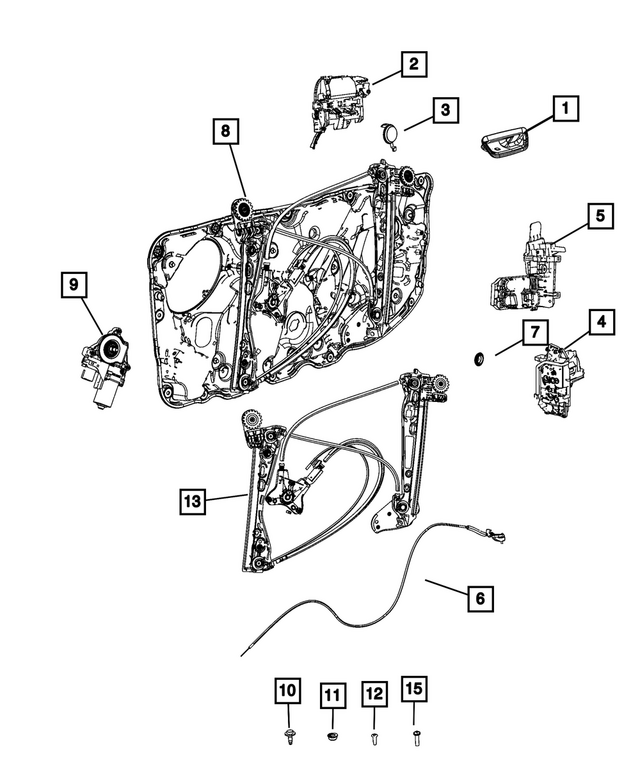 2
3
1
8
5
9
7
4
13
6
10
11
12
15