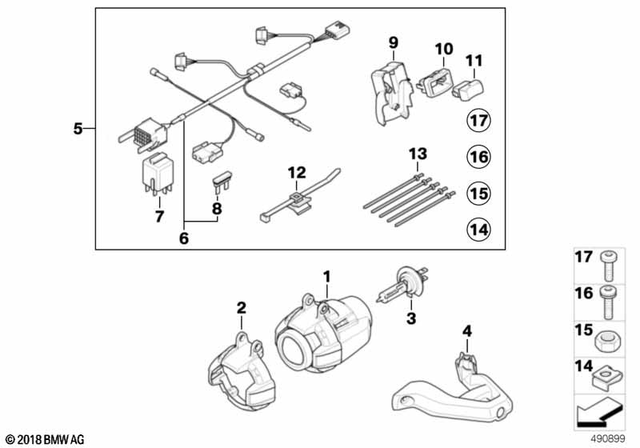 5
9
10
11
17
16
15
14
13
12
7
8
6
1
2
3
4
17
16
15
14
© 2018 BMW AG
490899